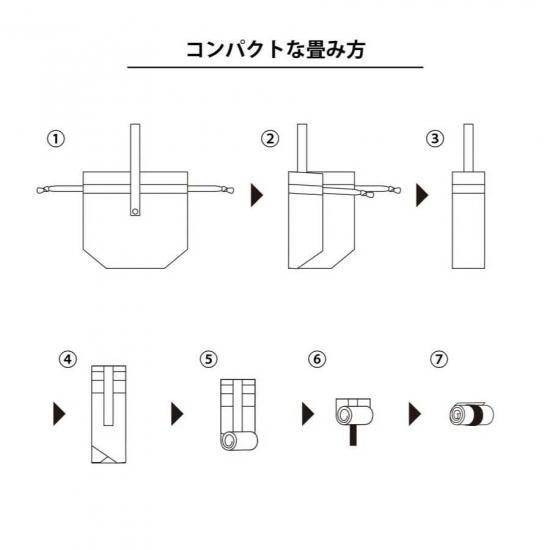 コンパクトな畳み方

①

②

③

④

⑤

⑥

⑦