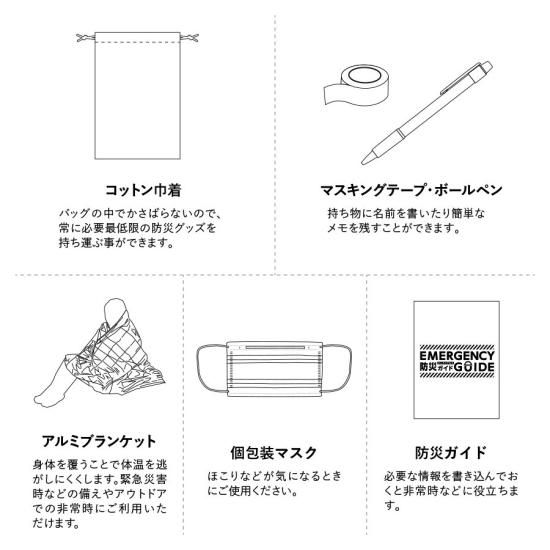 コットン巾着

バッグの中でかさばらないので、常に必要最低限の防災グッズを持ち運ぶ事ができます。

マスキングテープ・ボールペン

持ち物に名前を書いたり簡単なメモを残すことができます。

アルミブランケット

身体を覆うことで体温を逃がしにくくします。緊急災害時などの備えやアウトドアでの非常時にご利用いただけます。

個包装マスク

ほこりなどが気になるときにご使用ください。

EMERGENCY
防災ガイド GUIDE

防災ガイド

必要な情報を書き込んでおくと非常時などに役立ちます。