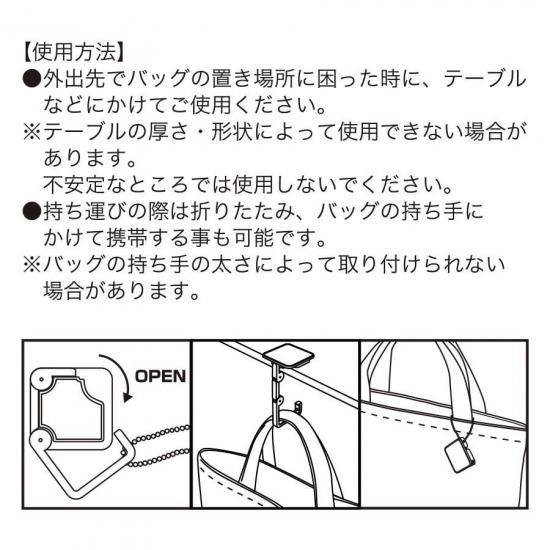 【使用方法】
●外出先でバッグの置き場所に困った時に、テーブルなどにかけてご使用ください。
※テーブルの厚さ・形状によって使用できない場合があります。
不安定なところでは使用しないでください。
●持ち運びの際は折りたたみ、バッグの持ち手にかけて携帯する事も可能です。
※バッグの持ち手の太さによって取り付けられない場合があります。

OPEN