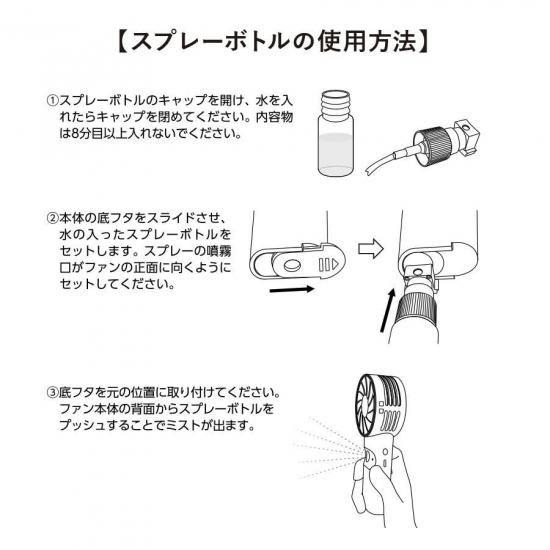 【スプレーボトルの使用方法】

①スプレーボトルのキャップを開け、水を入れたらキャップを閉めてください。内容物は8分目以上入れないでください。

②本体の底フタをスライドさせ、水の入ったスプレーボトルをセットします。スプレーの噴霧口がファンの正面に向くようにセットしてください。

③底フタを元の位置に取り付けてください。ファン本体の背面からスプレーボトルをプッシュすることでミストが出ます。