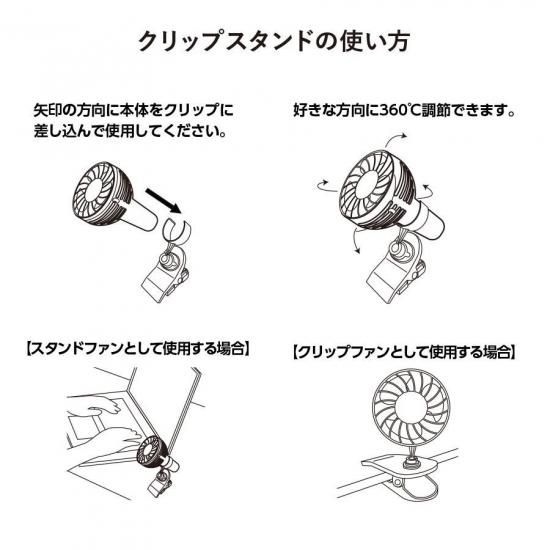 クリップスタンドの使い方

矢印の方向に本体をクリップに差し込んで使用してください。

好きな方向に360℃調節できます。

【スタンドファンとして使用する場合】

【クリップファンとして使用する場合】