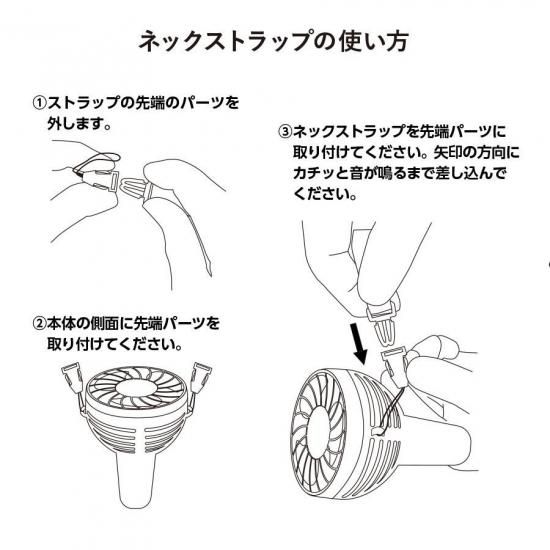 ネックストラップの使い方

①ストラップの先端のパーツを外します。

②本体の側面に先端パーツを取り付けてください。

③ネックストラップを先端パーツに取り付けてください。矢印の方向にカチッと音が鳴るまで差し込んでください。