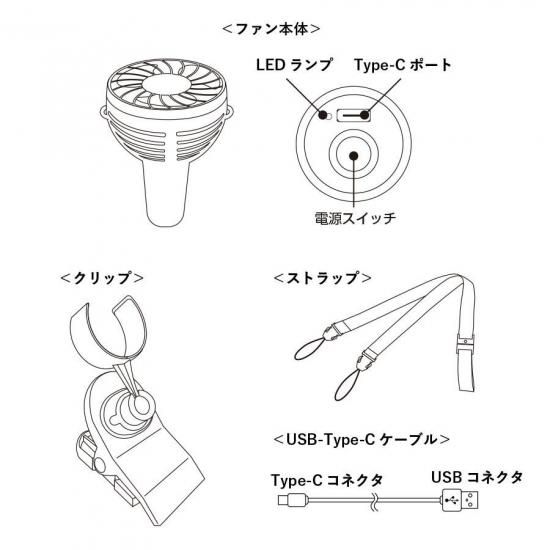 <ファン本体>

LED ランプ

Type-C ポート

電源スイッチ

<クリップ>

<ストラップ>

<USB-Type-C ケーブル>

Type-C コネクタ

USB コネクタ