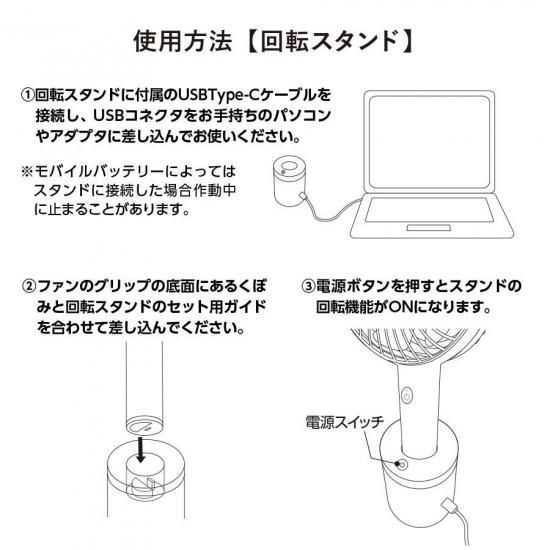 使用方法【回転スタンド】

①回転スタンドに付属のUSBType-Cケーブルを接続し、USBコネクタをお手持ちのパソコンやアダプタに差し込んでお使いください。

※モバイルバッテリーによってはスタンドに接続した場合作動中に止まることがあります。

②ファンのグリップの底面にあるくぼみと回転スタンドのセット用ガイドを合わせて差し込んでください。

③電源ボタンを押すとスタンドの回転機能がONになります。

電源スイッチ