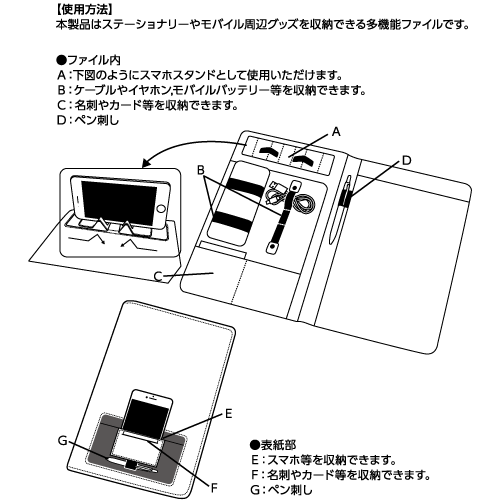 【使用方法】
本製品はステーショナリーやモバイル周辺グッズを収納できる多機能ファイルです。

●ファイル内
A：下図のようにスマホスタンドとして使用いただけます。
B：ケーブルやイヤホン,モバイルバッテリー等を収納できます。
C：名刺やカード等を収納できます。
D：ペン刺し

A
B
D
C

E
G
F

●表紙部
E：スマホ等を収納できます。
F：名刺やカード等を収納できます。
G：ペン刺し