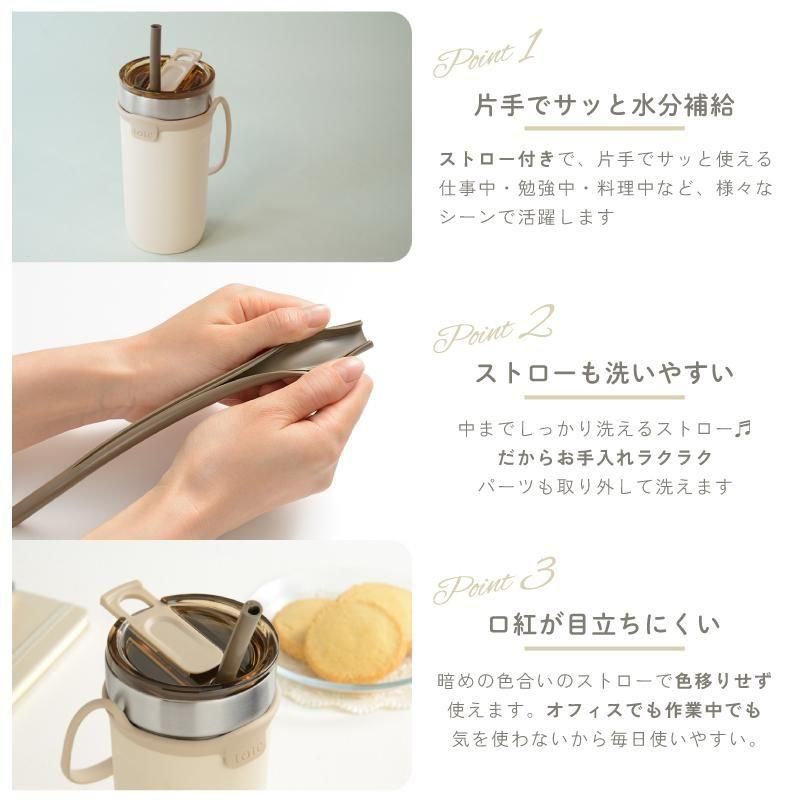 Point 1

片手でサッと水分補給

ストロー付きで、片手でサッと使える仕事中・勉強中・料理中など、様々なシーンで活躍します

Point 2

ストローも洗いやすい

中までしっかり洗えるストロー♬
だからお手入れラクラク
パーツも取り外して洗えます

Point 3

口紅が目立ちにくい

暗めの色合いのストローで色移りせず使えます。オフィスでも作業中でも気を使わないから毎日使いやすい。