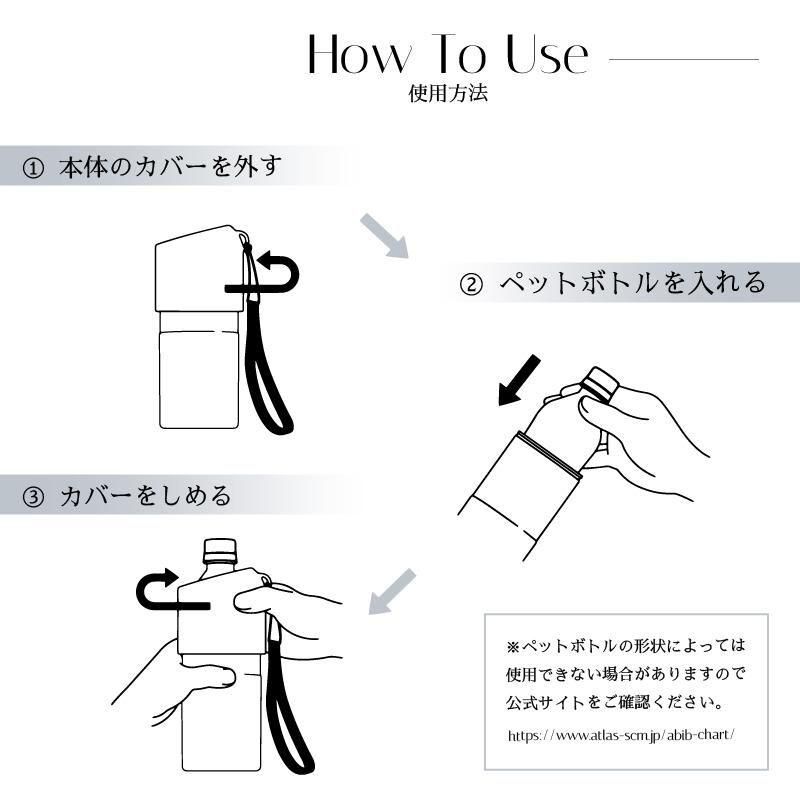 How To Use
使用方法

① 本体のカバーを外す

② ペットボトルを入れる

③ カバーをしめる

※ペットボトルの形状によっては使用できない場合がありますので公式サイトをご確認ください。

https://www.atlas-scm.jp/abib-chart/