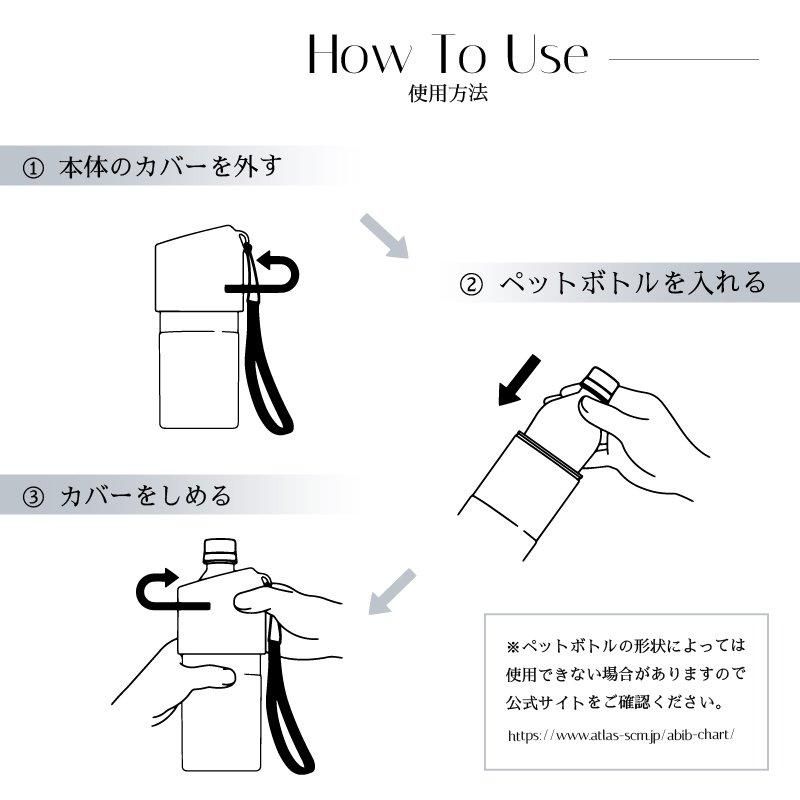 How To Use
使用方法

① 本体のカバーを外す

② ペットボトルを入れる

③ カバーをしめる

※ペットボトルの形状によっては使用できない場合がありますので公式サイトをご確認ください。

https://www.atlas-scm.jp/abib-chart/