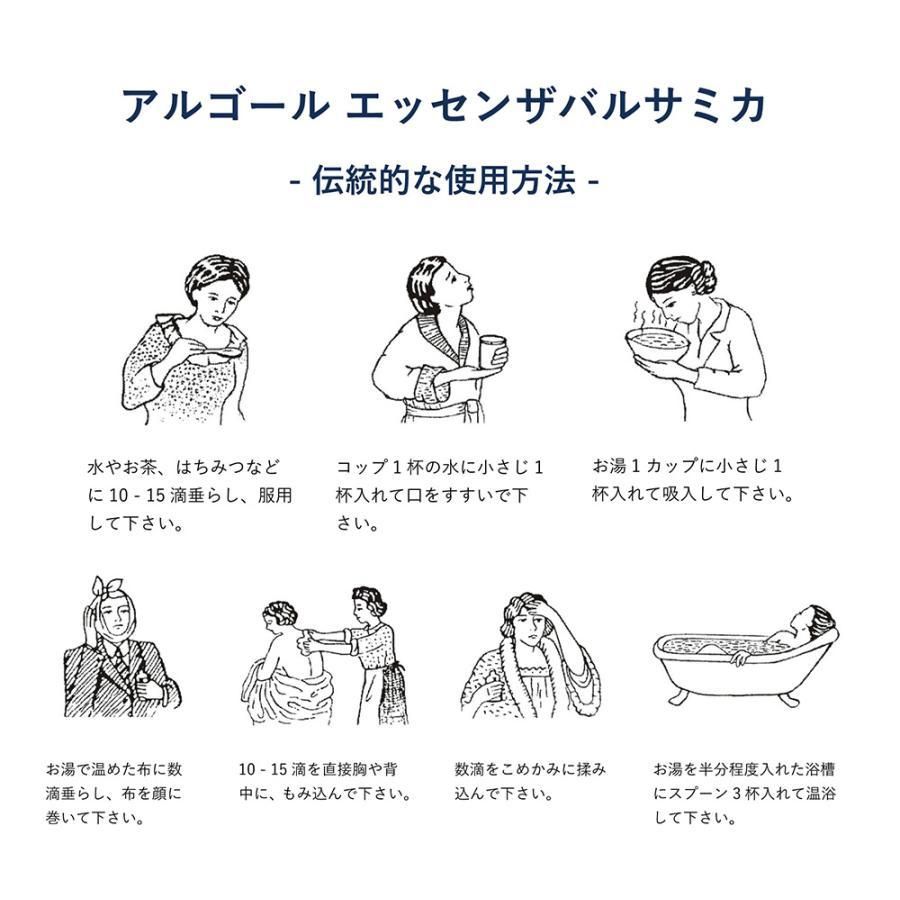 アルゴール エッセンザバルサミカ

- 伝統的な使用方法 -

水やお茶、はちみつなどに 10 - 15 滴垂らし、服用して下さい。

コップ 1 杯の水に小さじ 1 杯入れて口をすすいで下さい。

お湯 1 カップに小さじ 1 杯入れて吸入して下さい。

お湯で温めた布に数滴垂らし、布を顔に巻いて下さい。

10 - 15 滴を直接胸や背中に、もみ込んで下さい。

数滴をこめかみに揉み込んで下さい。

お湯を半分程度入れた浴槽にスプーン 3 杯入れて温浴して下さい。