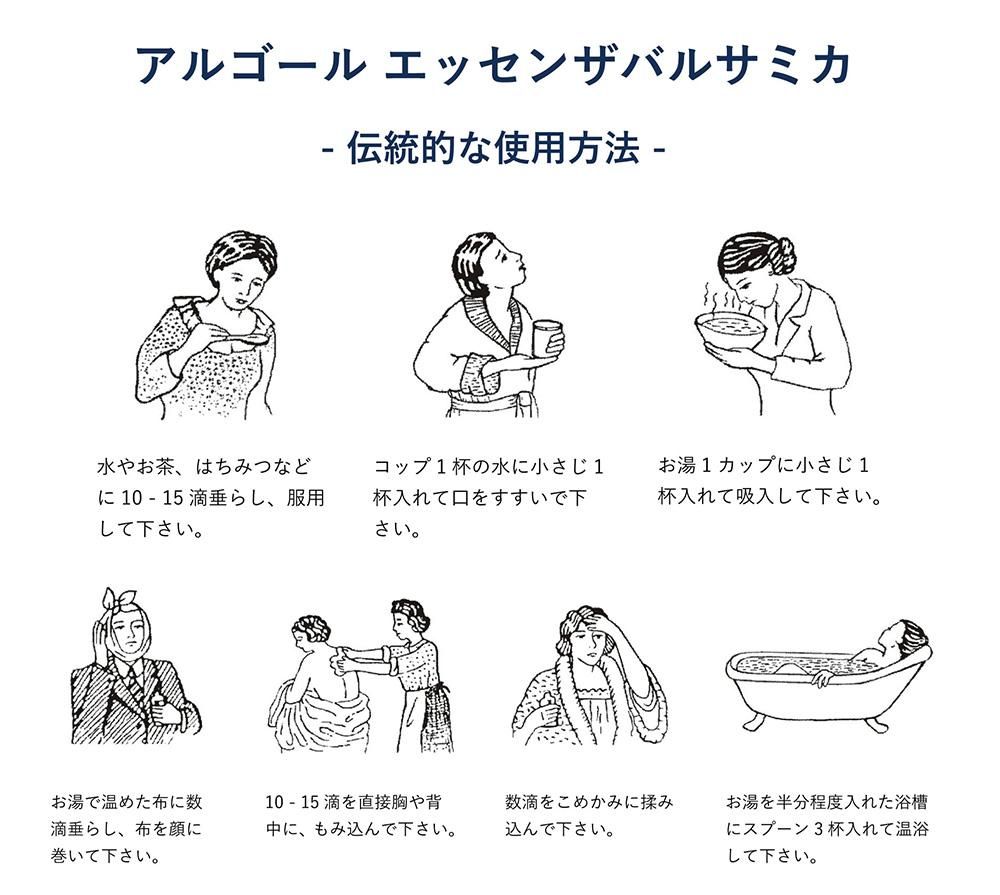 アルゴール エッセンザバルサミカ

- 伝統的な使用方法 -

水やお茶、はちみつなどに 10 - 15 滴垂らし、服用して下さい。

コップ 1 杯の水に小さじ 1 杯入れて口をすすいで下さい。

お湯 1 カップに小さじ 1 杯入れて吸入して下さい。

お湯で温めた布に数滴垂らし、布を顔に巻いて下さい。

10 - 15 滴を直接胸や背中に、もみ込んで下さい。

数滴をこめかみに揉み込んで下さい。

お湯を半分程度入れた浴槽にスプーン 3 杯入れて温浴して下さい。