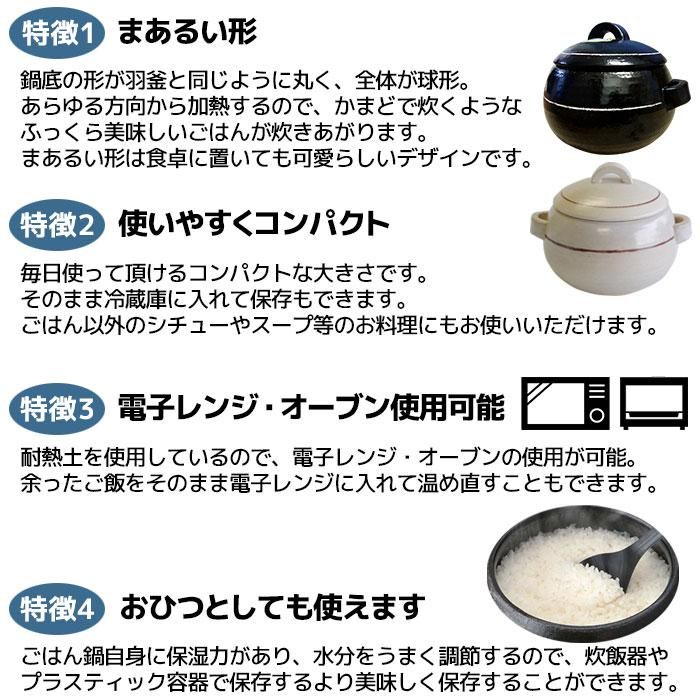 特徴1 まあるい形

鍋底の形が羽釜と同じように丸く、全体が球形。
あらゆる方向から加熱するので、かまどで炊くような
ふっくら美味しいごはんが炊きあがります。
まあるい形は食卓に置いても可愛らしいデザインです。

特徴2 使いやすくコンパクト

毎日使って頂けるコンパクトな大きさです。
そのまま冷蔵庫に入れて保存もできます。
ごはん以外のシチューやスープ等のお料理にもお使いいただけます。

特徴3 電子レンジ・オーブン使用可能

耐熱土を使用しているので、電子レンジ・オーブンの使用が可能。
余ったご飯をそのまま電子レンジに入れて温め直すこともできます。

特徴4 おひつとしても使えます

ごはん鍋自身に保湿力があり、水分をうまく調節するので、炊飯器や
プラスティック容器で保存するより美味しく保存することができます。