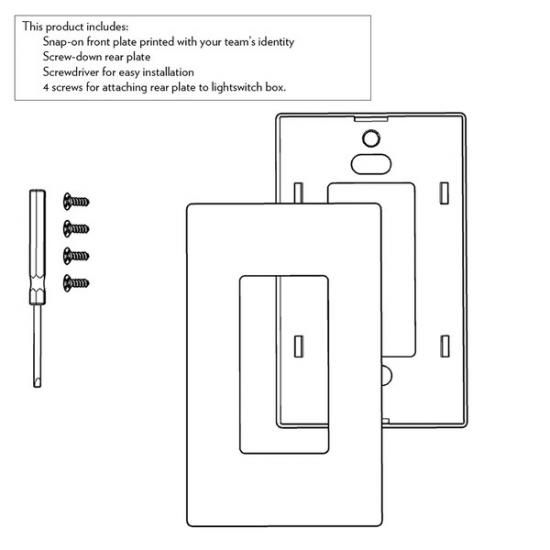 This product includes:
Snap-on front plate printed with your team's identity
Screw-down rear plate
Screwdriver for easy installation
4 screws for attaching rear plate to lightswitch box.