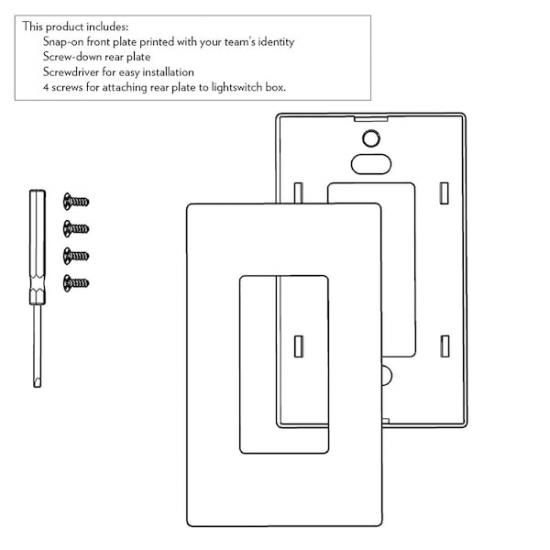 This product includes:
Snap-on front plate printed with your team's identity
Screw-down rear plate
Screwdriver for easy installation
4 screws for attaching rear plate to lightswitch box.