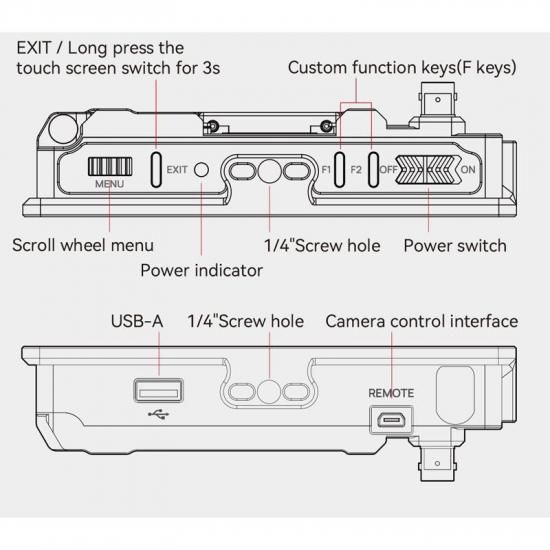 EXIT / Long press the touch screen switch for 3s

Custom function keys(F keys)

MENU

EXIT

F1

F2

OFF

ON

Scroll wheel menu

Power indicator

1/4"Screw hole

Power switch

USB-A

1/4"Screw hole

Camera control interface

REMOTE