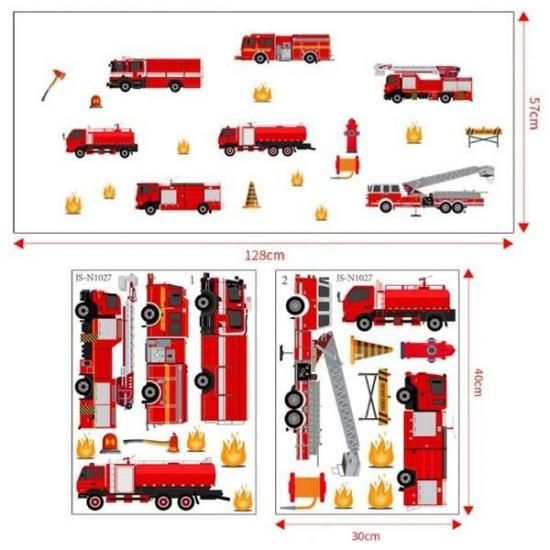 57cm

128cm

JS-N1027
1

2
JS-N1027

40cm

30cm