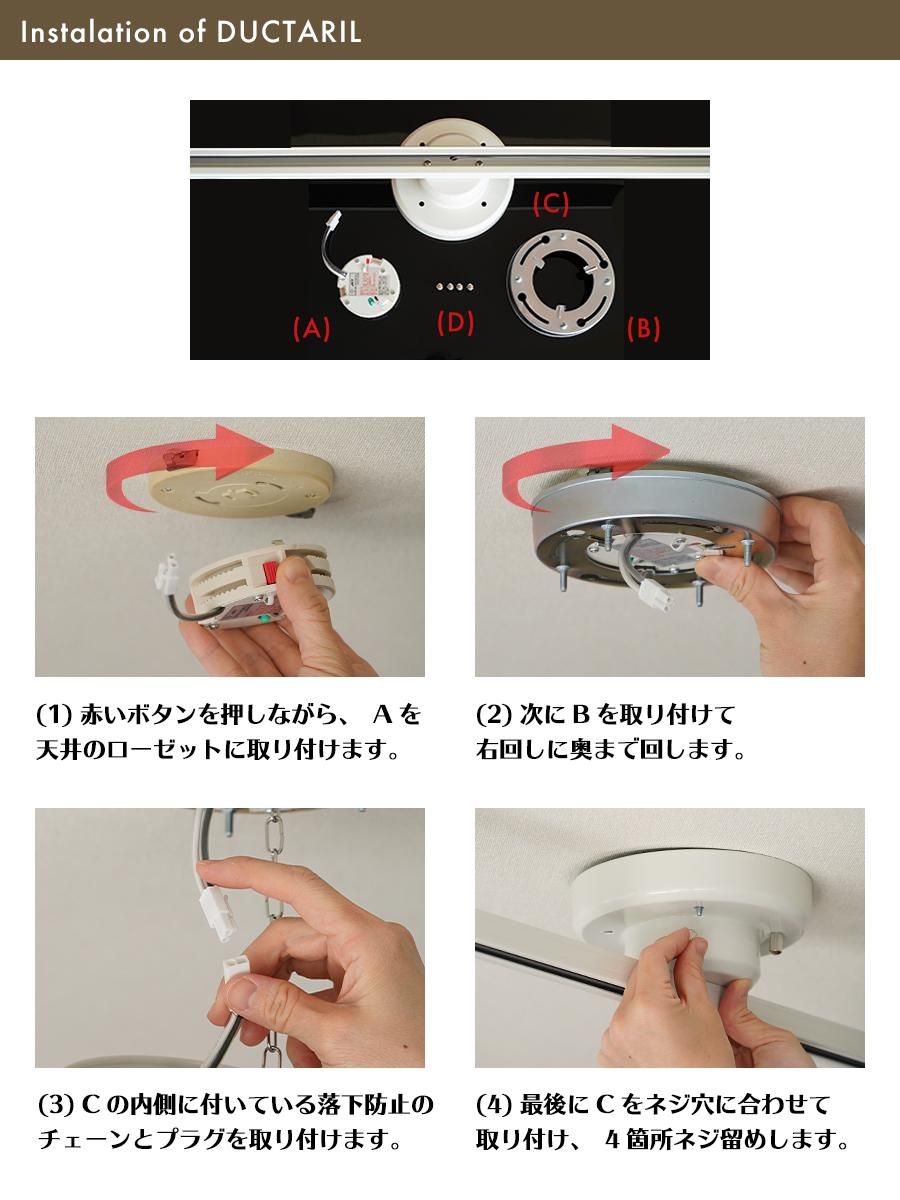 Instalation of DUCTARIL

(C)

(A)

(D)

(B)

(1) 赤いボタンを押しながら、 A を天井のローゼットに取り付けます。

(2) 次に B を取り付けて右回しに奥まで回します。

(3) C の内側に付いている落下防止のチェーンとプラグを取り付けます。

(4) 最後に C をネジ穴に合わせて取り付け、 4 箇所ネジ留めします。