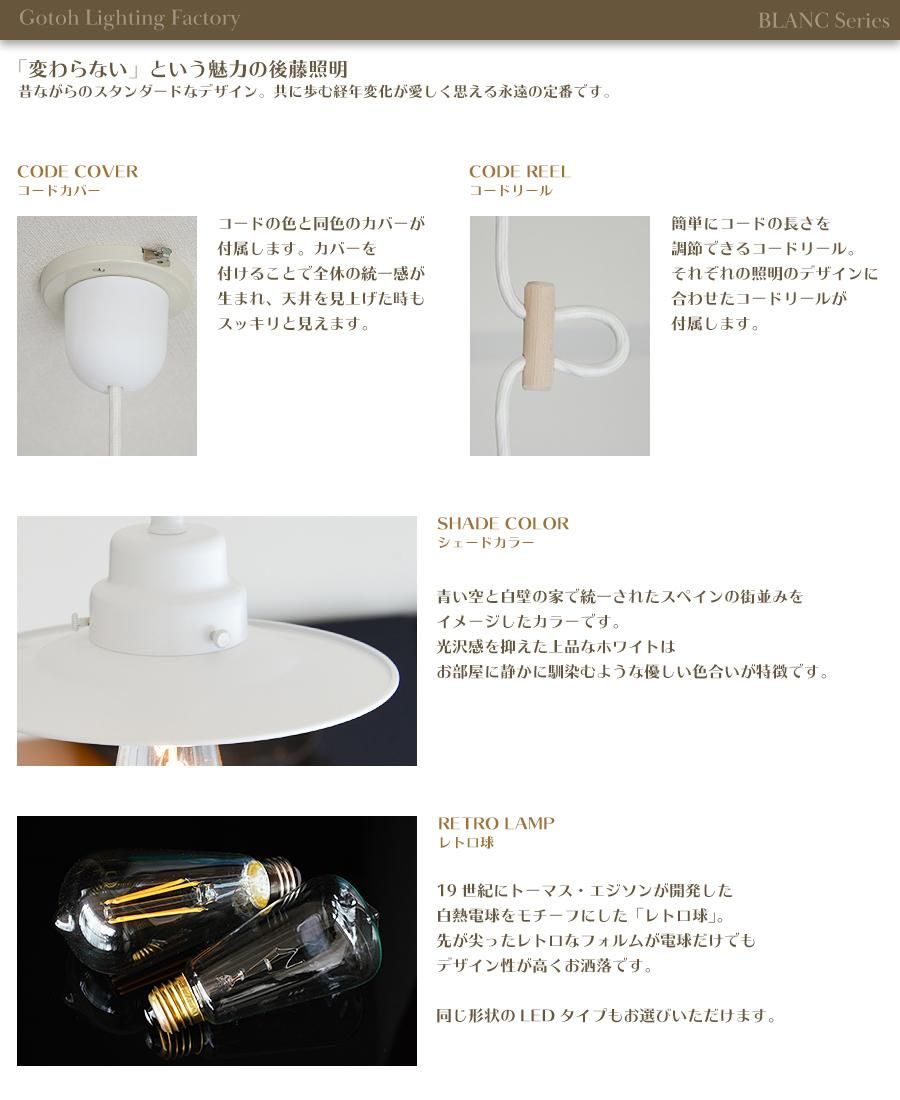 Gotoh Lighting Factory

BLANC Series

「変わらない」という魅力の後藤照明
昔ながらのスタンダードなデザイン。共に歩む経年変化が愛しく思える永遠の定番です。

CODE COVER
コードカバー

コードの色と同色のカバーが付属します。カバーを付けることで全体の統一感が生まれ、天井を見上げた時もスッキリと見えます。

CODE REEL
コードリール

簡単にコードの長さを調節できるコードリール。それぞれの照明のデザインに合わせたコードリールが付属します。

SHADE COLOR
シェードカラー

青い空と白壁の家で統一されたスペインの街並みをイメージしたカラーです。
光沢感を抑えた上品なホワイトは
お部屋に静かに馴染むような優しい色合いが特徴です。

RETRO LAMP
レトロ球

19 世紀にトーマス・エジソンが開発した白熱電球をモチーフにした「レトロ球」。
先が尖ったレトロなフォルムが電球だけでもデザイン性が高くお洒落です。

同じ形状の LED タイプもお選びいただけます。