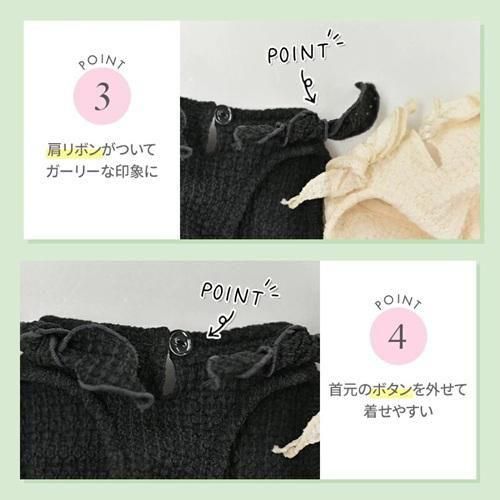 POINT
3
肩リボンがついて
ガーリーな印象に

POINT

POINT

POINT
4
首元のボタンを外せて
着せやすい