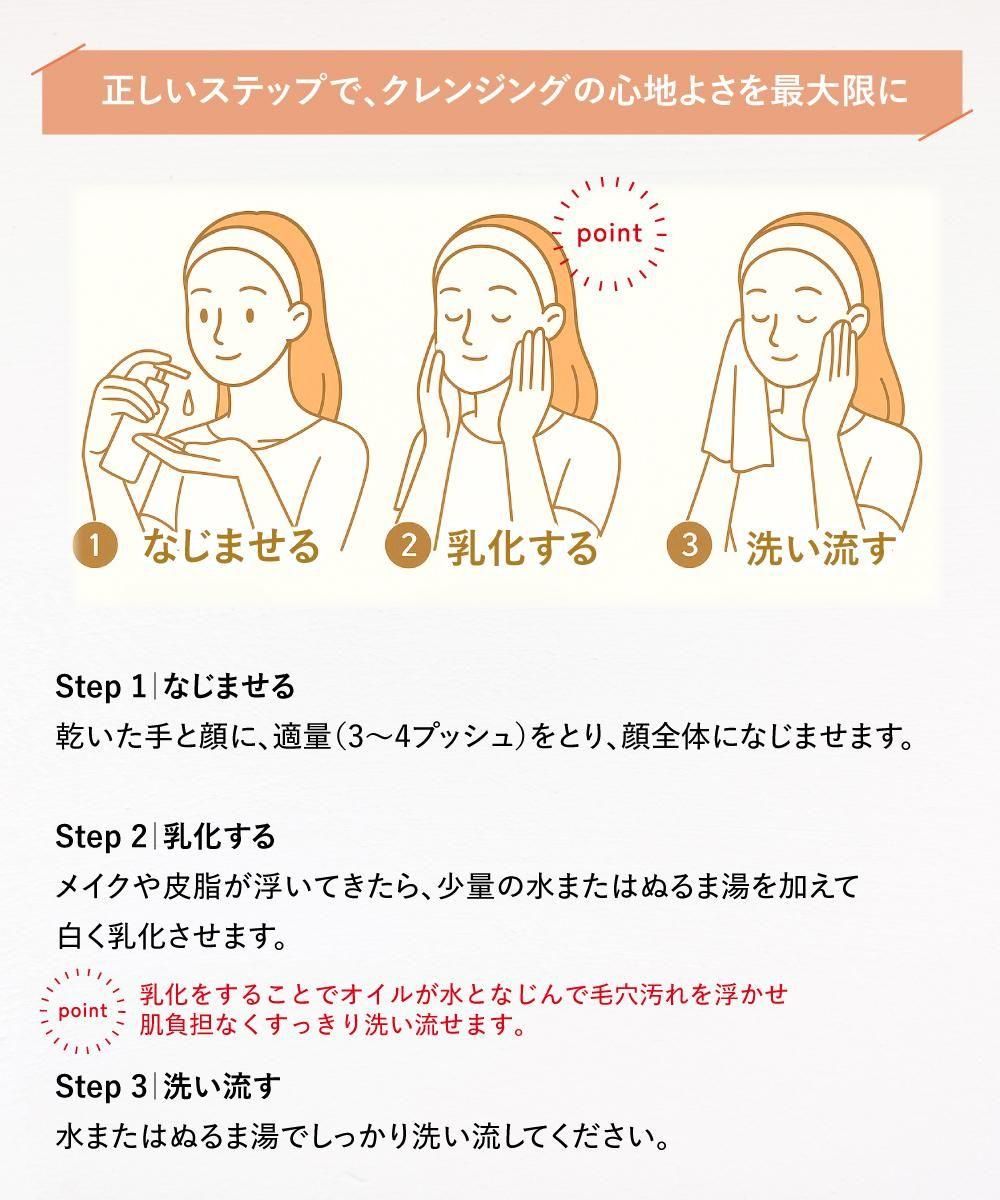 正しいステップで、クレンジングの心地よさを最大限に

point

1 なじませる

2 乳化する

3 洗い流す

Step 1 | なじませる

乾いた手と顔に、適量（3〜4プッシュ）をとり、顔全体になじませます。

Step 2 | 乳化する

メイクや皮脂が浮いてきたら、少量の水またはぬるま湯を加えて白く乳化させます。

point 乳化をすることでオイルが水となじんで毛穴汚れを浮かせ肌負担なくすっきり洗い流せます。

Step 3 | 洗い流す

水またはぬるま湯でしっかり洗い流してください。