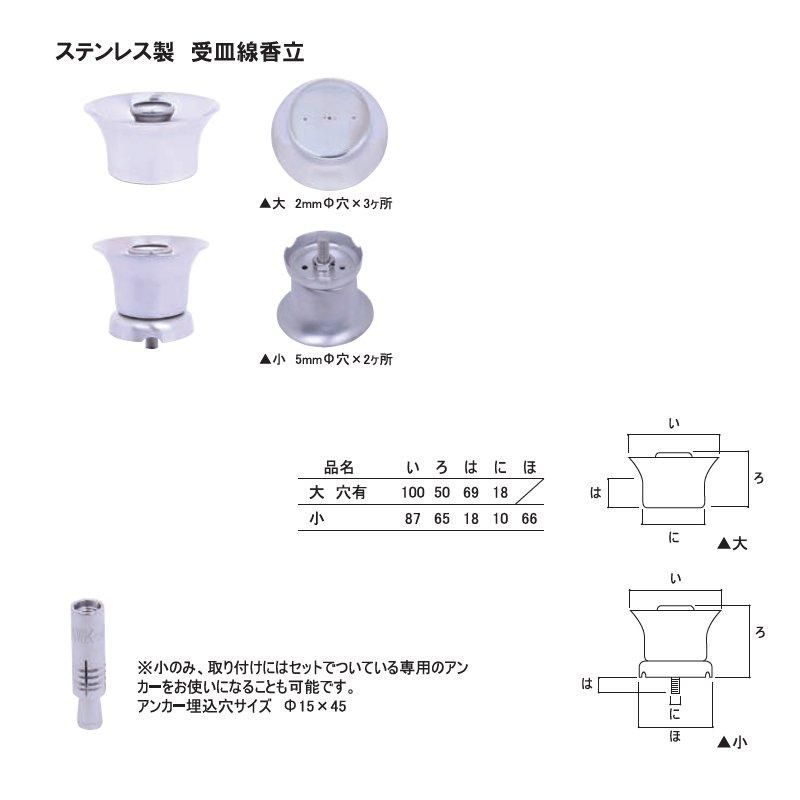 ステンレス製　受皿線香立

▲大　2mmΦ穴×3ヶ所

▲小　5mmΦ穴×2ヶ所

| 品名 | い | ろ | は | に | ほ |
|---|---|---|---|---|---|
| 大　穴有 | 100 | 50 | 69 | 18 | |
| 小 | 87 | 65 | 18 | 10 | 66 |

い
ろ
は
に
▲大

い
ろ
は
に
ほ
▲小

※小のみ、取り付けにはセットでついている専用のアンカーをお使いになることも可能です。
アンカー埋込穴サイズ　Φ15×45