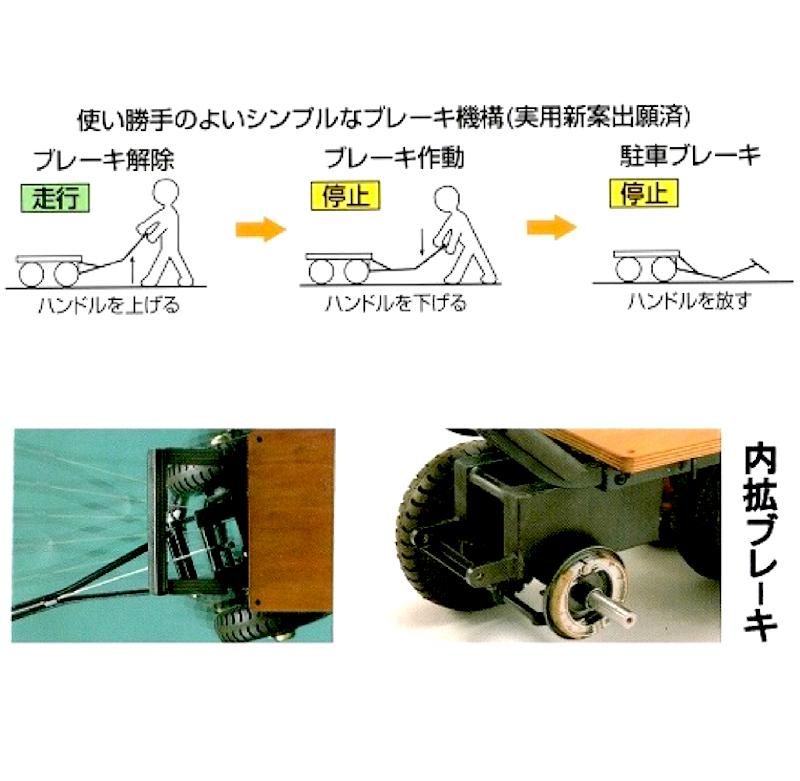 使い勝手のよいシンプルなブレーキ機構(実用新案出願済)

ブレーキ解除
走行
ハンドルを上げる

ブレーキ作動
停止
ハンドルを下げる

駐車ブレーキ
停止
ハンドルを放す

内拡ブレーキ