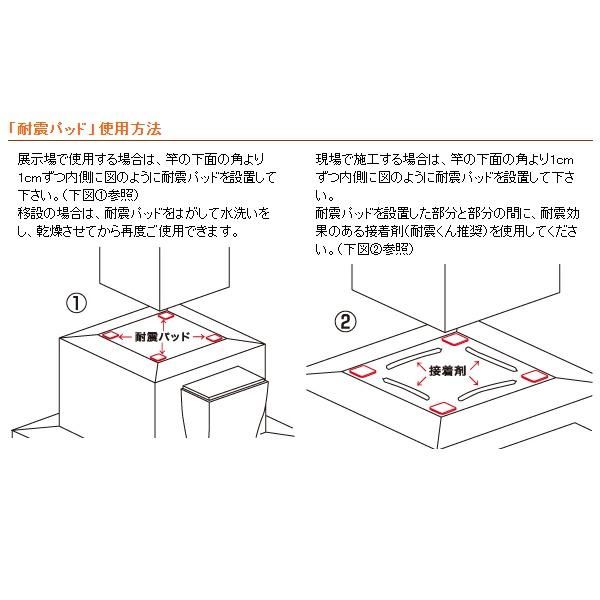 「耐震パッド」使用方法

展示場で使用する場合は、竿の下面の角より1cmずつ内側に図のように耐震パッドを設置して下さい。(下図①参照)
移設の場合は、耐震パッドをはがして水洗いをし、乾燥させてから再度ご使用できます。

①

耐震パッド

現場で施工する場合は、竿の下面の角より1cmずつ内側に図のように耐震パッドを設置して下さい。
耐震パッドを設置した部分と部分の間に、耐震効果のある接着剤(耐震くん推奨)を使用してください。(下図②参照)

②

接着剤