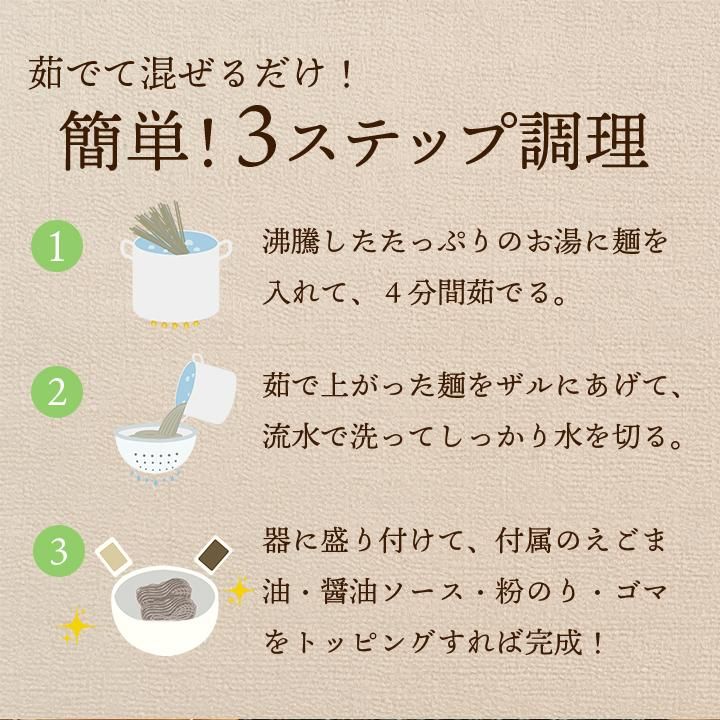 茹でて混ぜるだけ！

簡単！3ステップ調理

1

沸騰したたっぷりのお湯に麺を入れて、４分間茹でる。

2

茹で上がった麺をザルにあげて、流水で洗ってしっかり水を切る。

3

器に盛り付けて、付属のえごま油・醤油ソース・粉のり・ゴマをトッピングすれば完成！