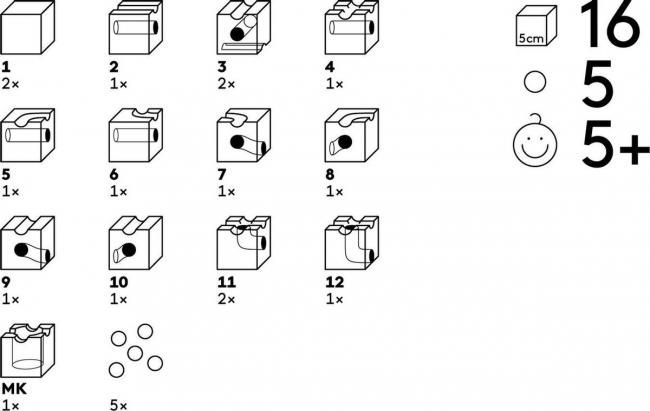 1
2×

2
1×

3
2×

4
1×

5
1×

6
1×

7
1×

8
1×

9
1×

10
1×

11
2×

12
1×

MK
1×

5×

5cm 16

5

5+