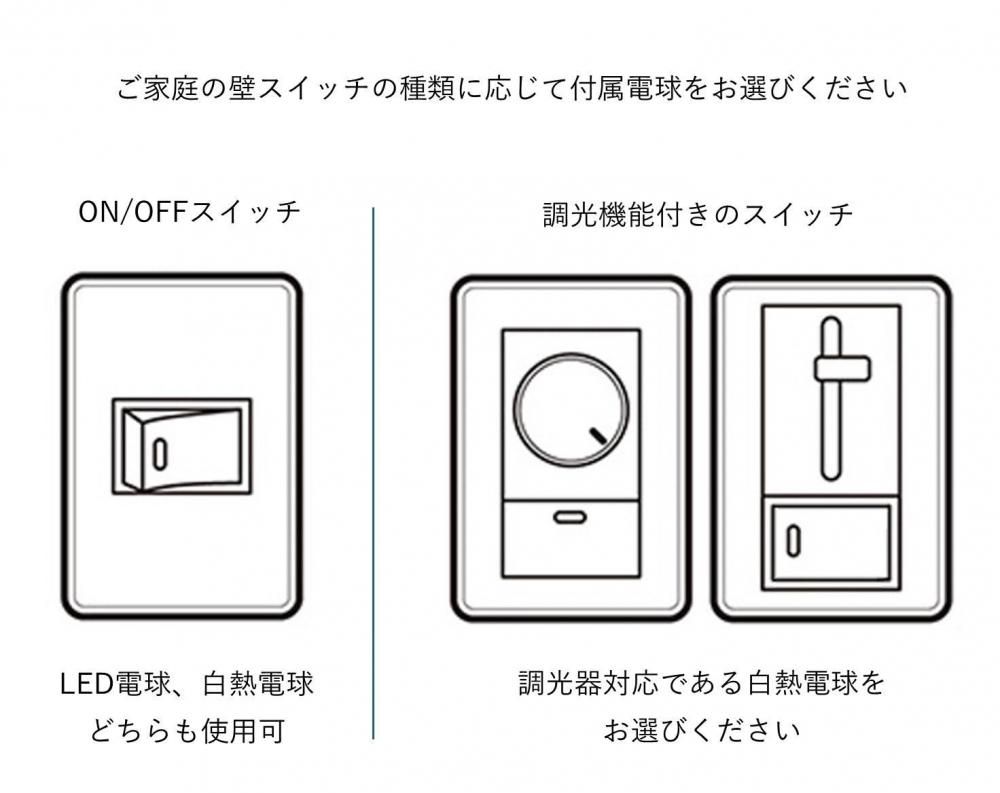 ご家庭の壁スイッチの種類に応じて付属電球をお選びください

ON/OFFスイッチ

LED電球、白熱電球
どちらも使用可

調光機能付きのスイッチ

調光器対応である白熱電球を
お選びください