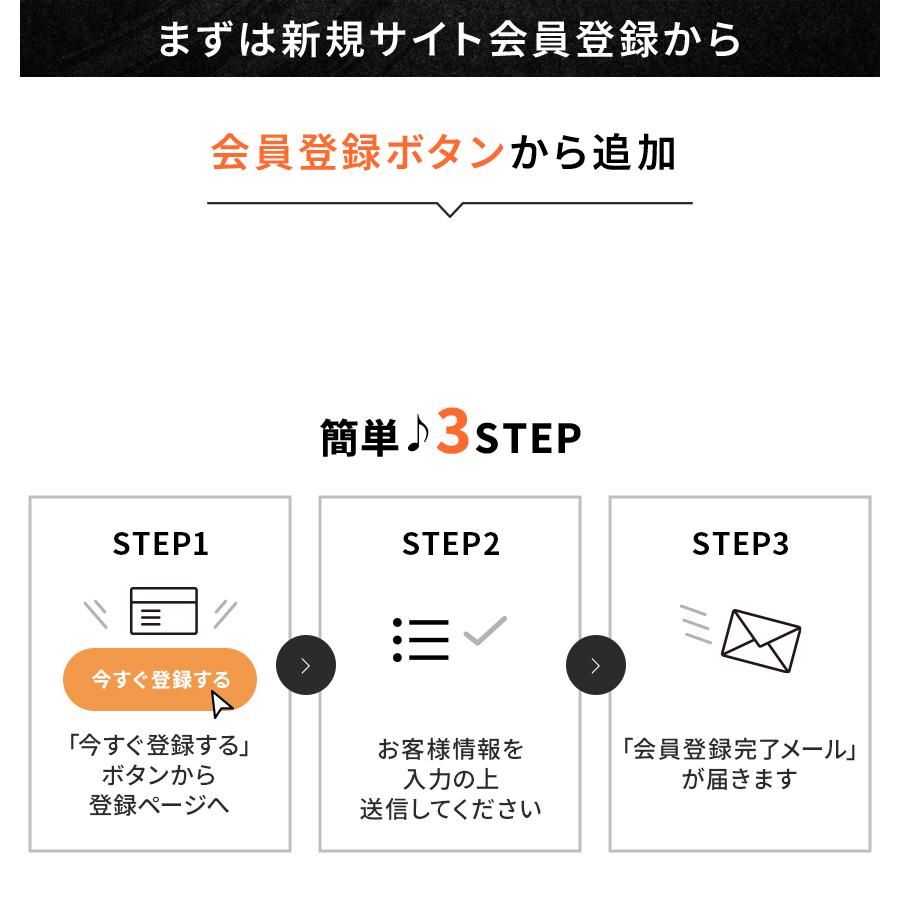 まずは新規サイト会員登録から

会員登録ボタンから追加

簡単♪3STEP

STEP1

今すぐ登録する

「今すぐ登録する」ボタンから登録ページへ

STEP2

お客様情報を入力の上送信してください

STEP3

「会員登録完了メール」が届きます