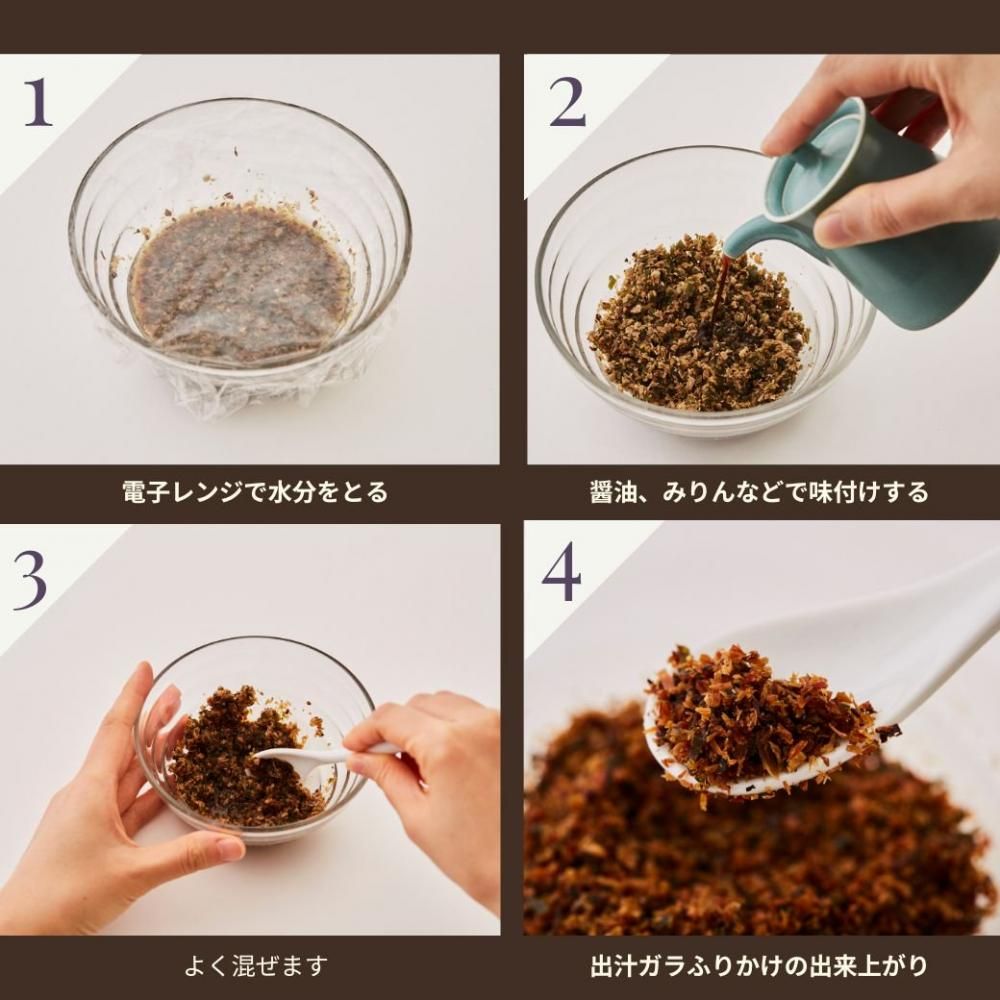 1

電子レンジで水分をとる

2

醤油、みりんなどで味付けする

3

よく混ぜます

4

出汁ガラふりかけの出来上がり