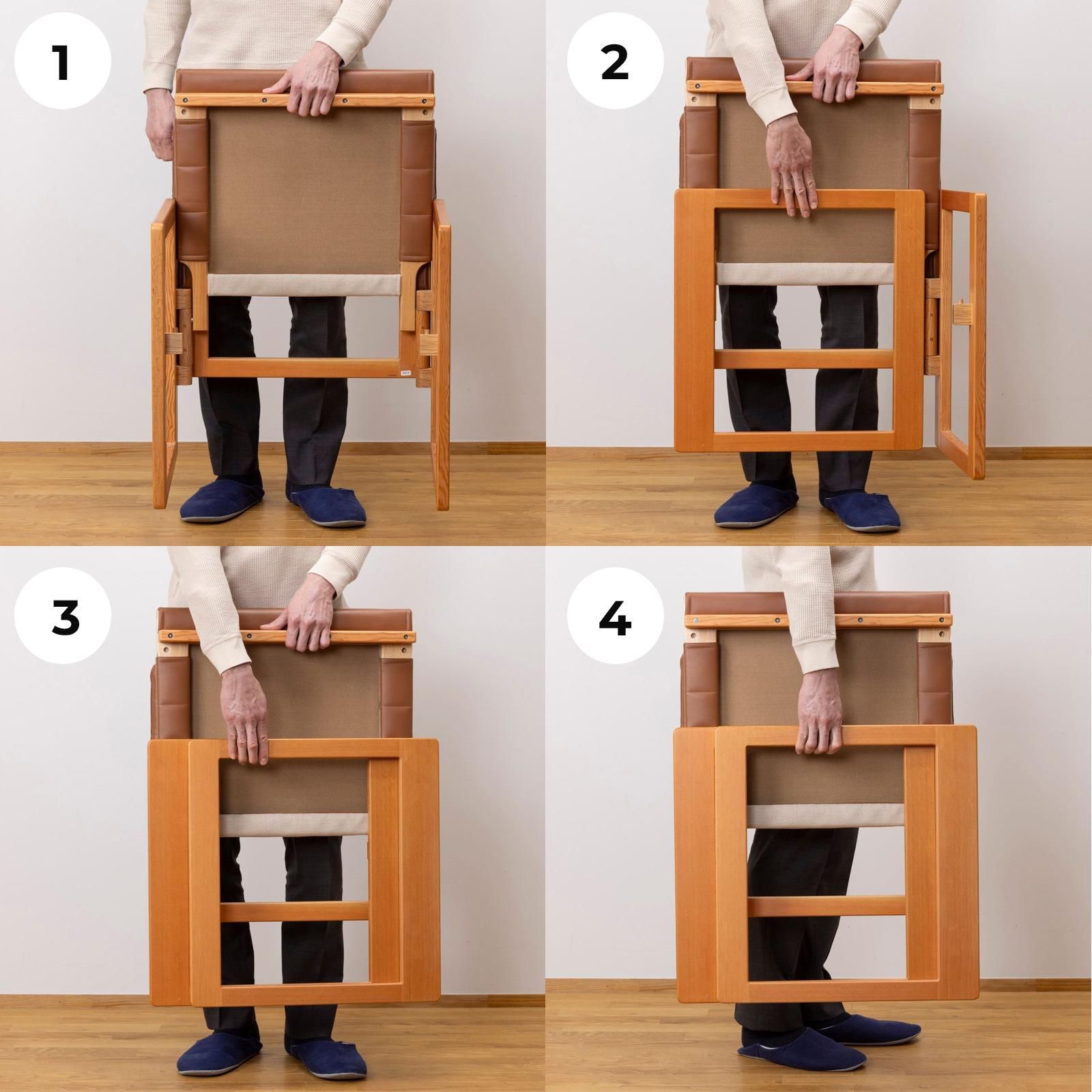 1

2

3

4