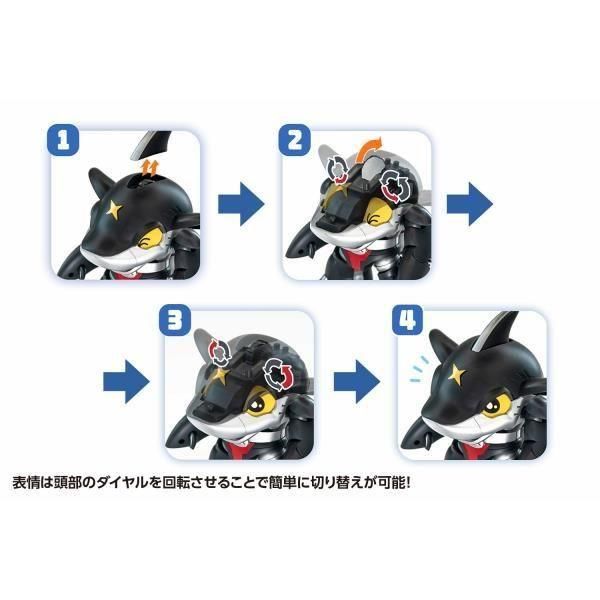 1

2

3

4

表情は頭部のダイヤルを回転させることで簡単に切り替えが可能!