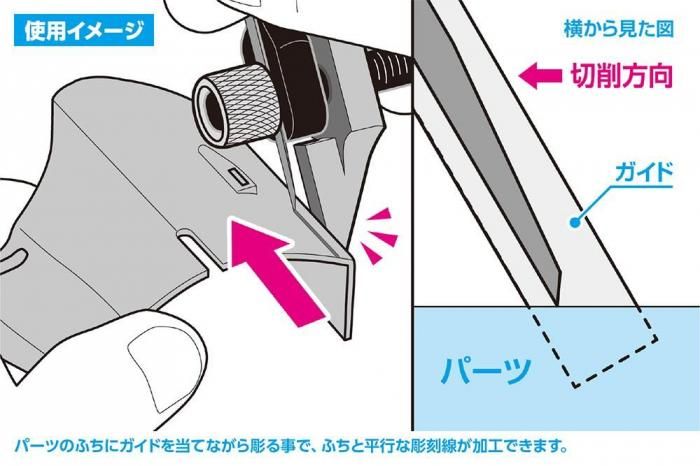 使用イメージ

横から見た図

切削方向

ガイド

パーツ

パーツのふちにガイドを当てながら彫る事で、ふちと平行な彫刻線が加工できます。