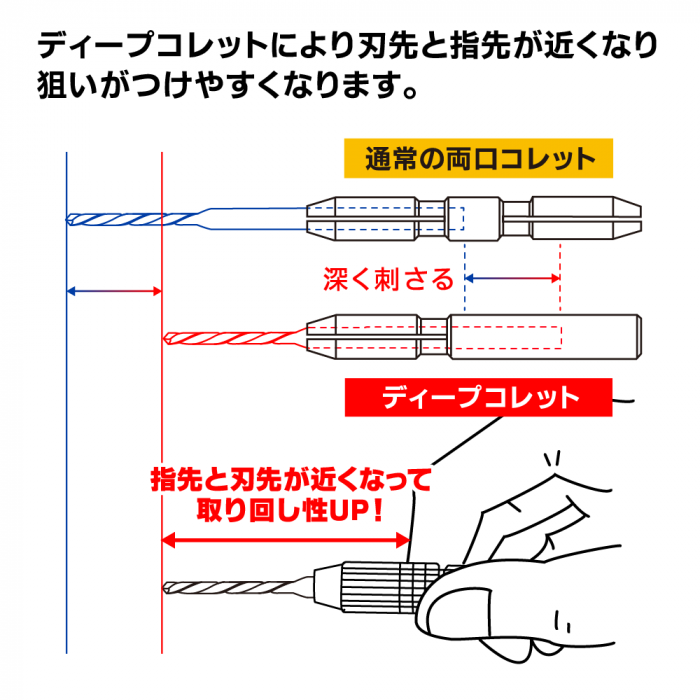 ディープコレットにより刃先と指先が近くなり狙いがつけやすくなります。

通常の両口コレット

深く刺さる

ディープコレット

指先と刃先が近くなって取り回し性UP！