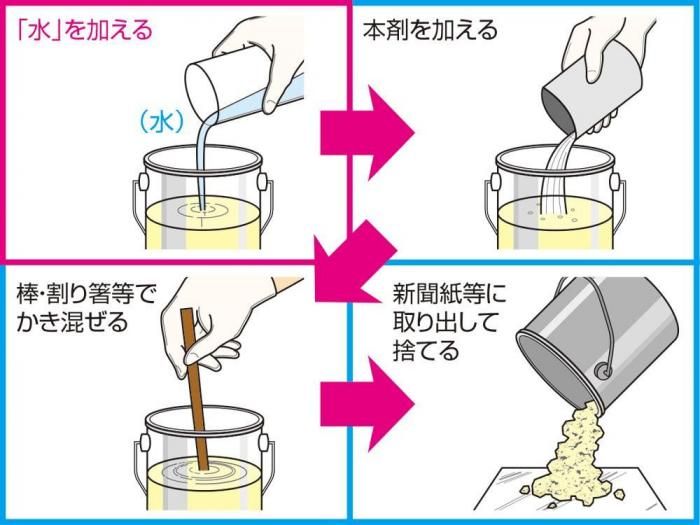 「水」を加える

（水）

本剤を加える

棒・割り箸等でかき混ぜる

新聞紙等に取り出して捨てる