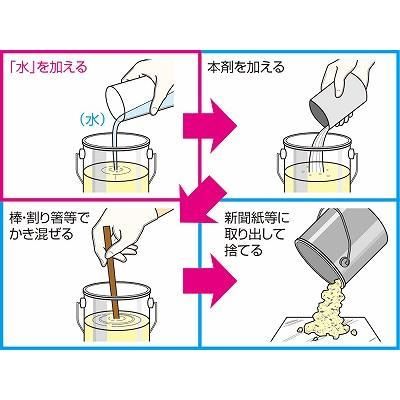 「水」を加える

（水）

本剤を加える

棒･割り箸等でかき混ぜる

新聞紙等に取り出して捨てる