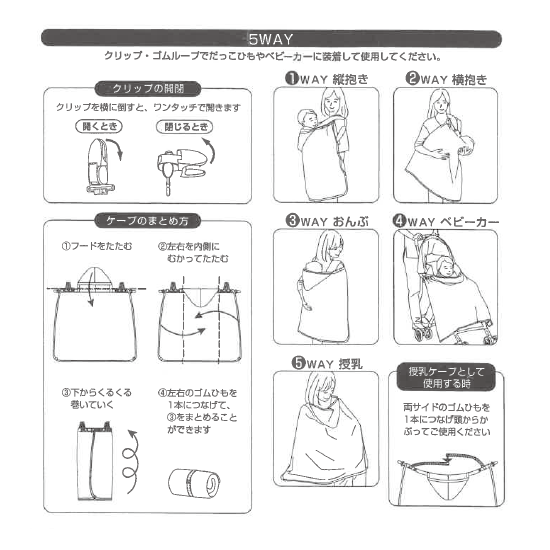 5WAY

クリップ・ゴムループでだっこひもやベビーカーに装着して使用してください。

クリップの開閉

クリップを横に倒すと、ワンタッチで開きます

開くとき

閉じるとき

ケープのまとめ方

①フードをたたむ

②左右を内側にむかってたたむ

③下からくるくる巻いていく

④左右のゴムひもを1本につなげて、③をまとめることができます

❶WAY 縦抱き

❷WAY 横抱き

❸WAY おんぶ

❹WAY ベビーカー

❺WAY 授乳

授乳ケープとして使用する時

両サイドのゴムひもを1本につなげ頭からかぶってご使用ください