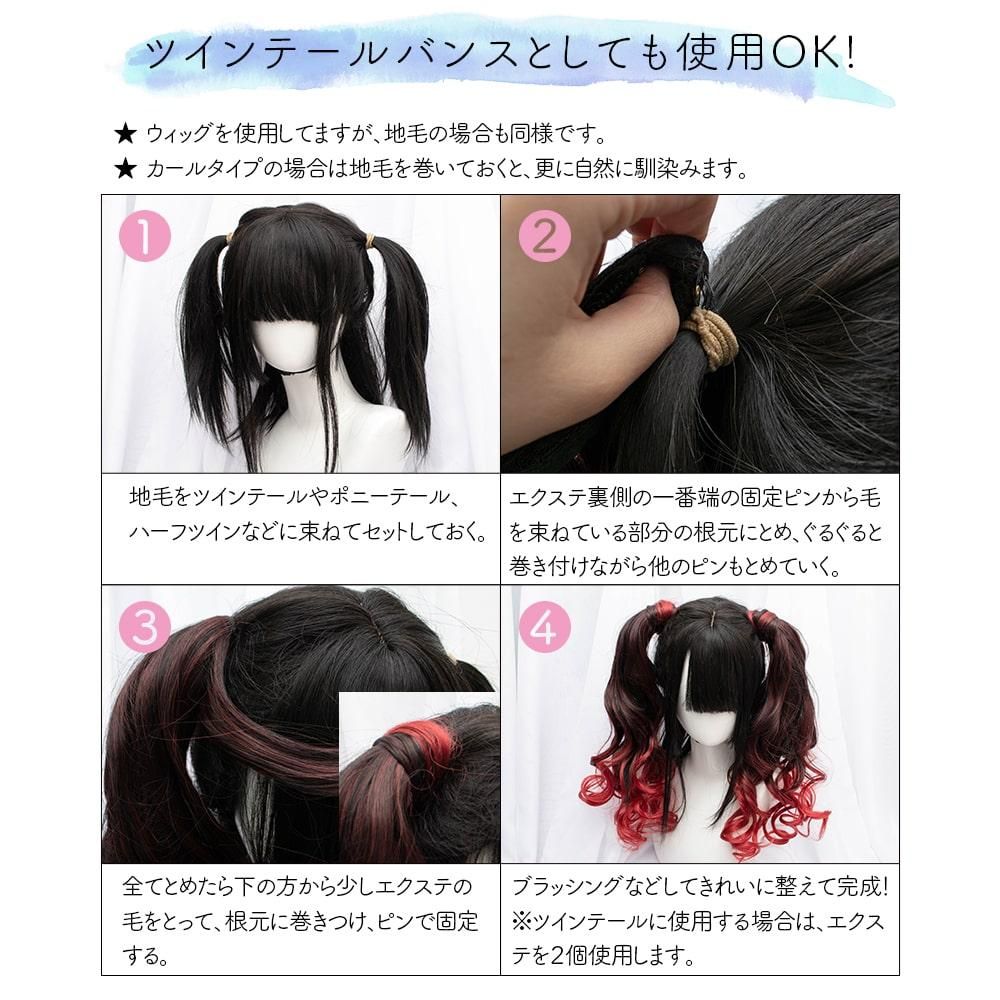 ツインテールバンスとしても使用OK!

★ ウィッグを使用してますが、地毛の場合も同様です。
★ カールタイプの場合は地毛を巻いておくと、更に自然に馴染みます。

1

地毛をツインテールやポニーテール、ハーフツインなどに束ねてセットしておく。

2

エクステ裏側の一番端の固定ピンから毛を束ねている部分の根元にとめ、ぐるぐると巻き付けながら他のピンもとめていく。

3

全てとめたら下の方から少しエクステの毛をとって、根元に巻きつけ、ピンで固定する。

4

ブラッシングなどしてきれいに整えて完成!
※ツインテールに使用する場合は、エクステを2個使用します。