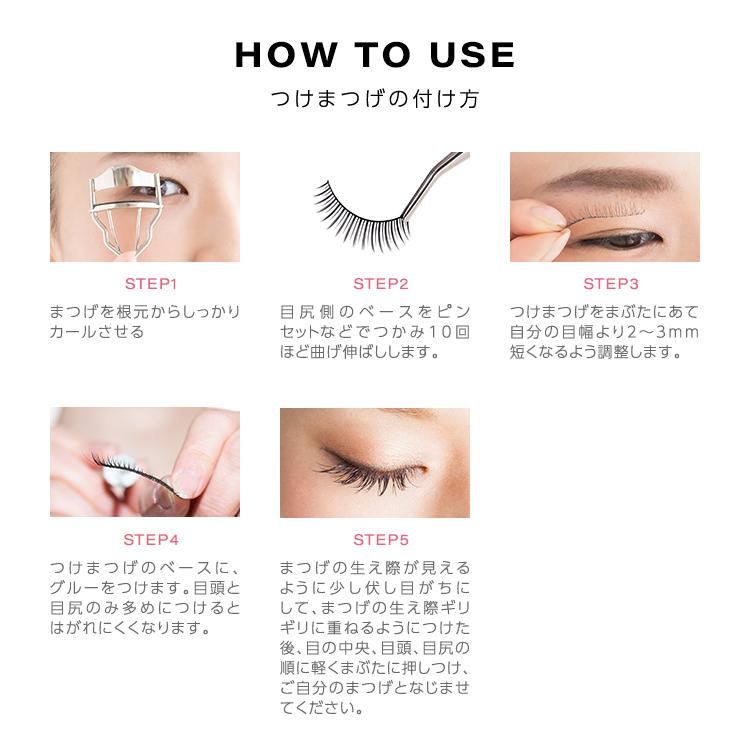 HOW TO USE

つけまつげの付け方

STEP1

まつげを根元からしっかりカールさせる

STEP2

目尻側のベースをピンセットなどでつかみ10回ほど曲げ伸ばしします。

STEP3

つけまつげをまぶたにあて自分の目幅より2～3mm短くなるよう調整します。

STEP4

つけまつげのベースに、グルーをつけます。目頭と目尻のみ多めにつけるとはがれにくくなります。

STEP5

まつげの生え際が見えるように少し伏し目がちにして、まつげの生え際ギリギリに重ねるようにつけた後、目の中央、目頭、目尻の順に軽くまぶたに押しつけ、ご自分のまつげとなじませてください。