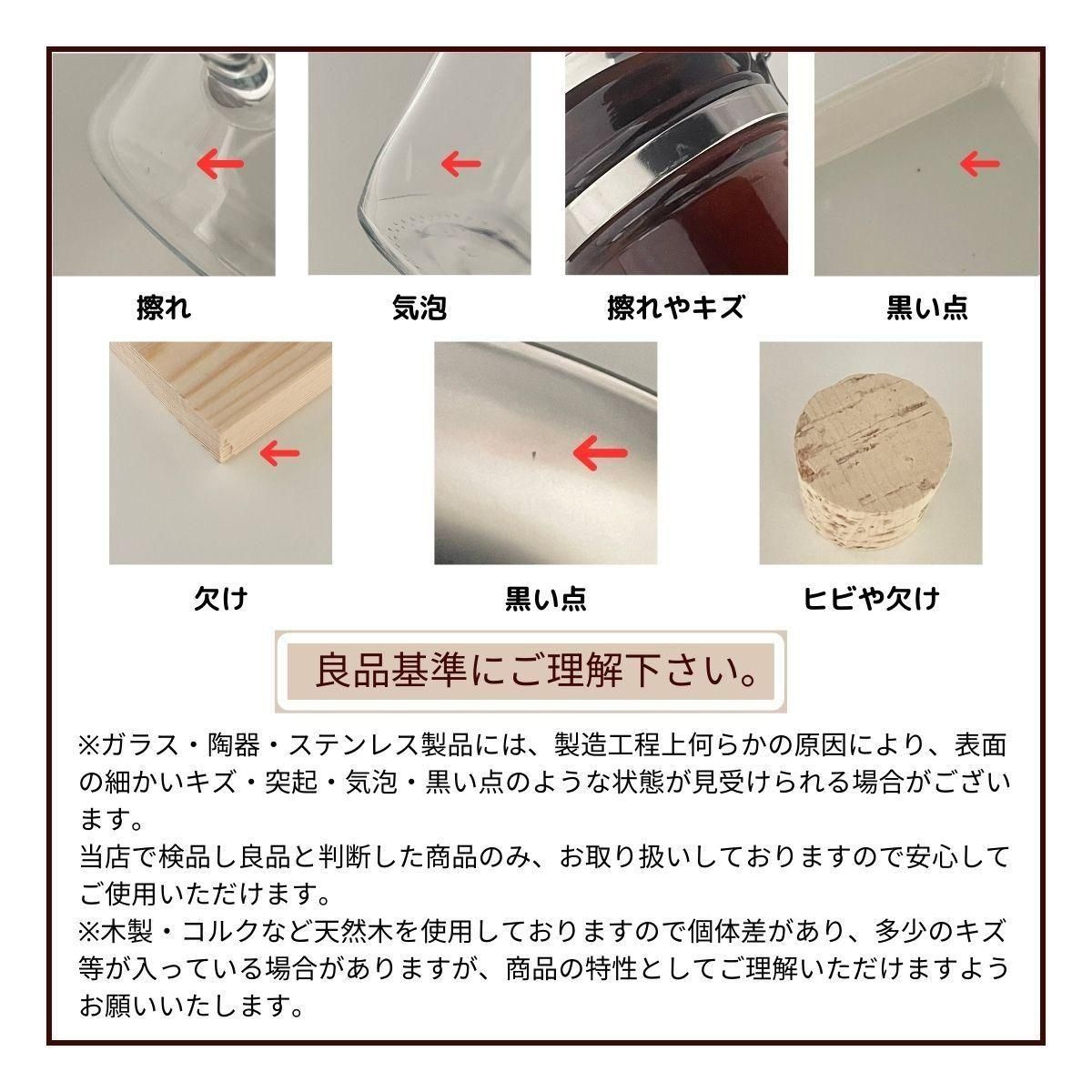 擦れ

気泡

擦れやキズ

黒い点

欠け

黒い点

ヒビや欠け

良品基準にご理解下さい。

※ガラス・陶器・ステンレス製品には、製造工程上何らかの原因により、表面の細かいキズ・突起・気泡・黒い点のような状態が見受けられる場合がございます。
当店で検品し良品と判断した商品のみ、お取り扱いしておりますので安心してご使用いただけます。
※木製・コルクなど天然木を使用しておりますので個体差があり、多少のキズ等が入っている場合がありますが、商品の特性としてご理解いただけますようお願いいたします。