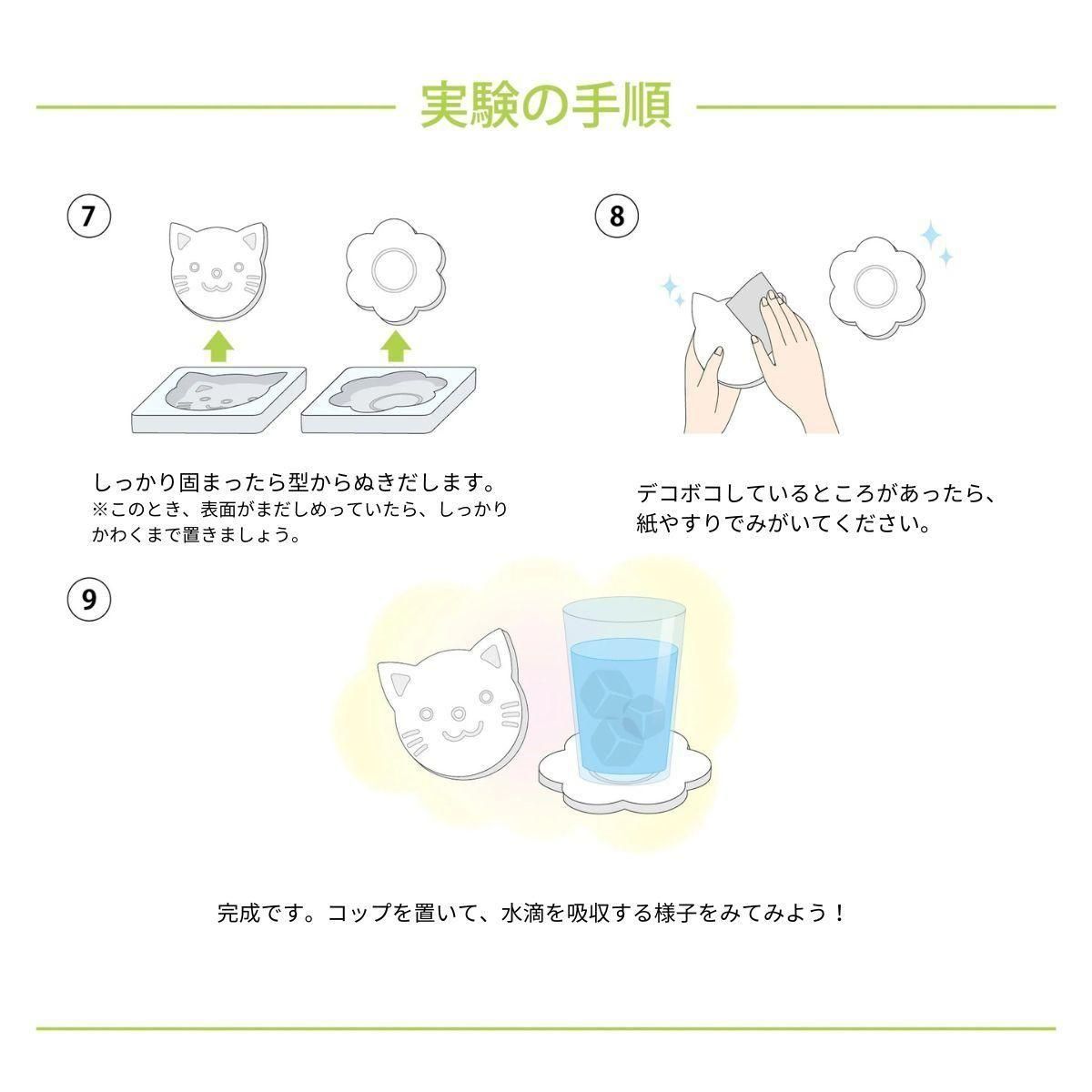 実験の手順

⑦

しっかり固まったら型からぬきだします。
※このとき、表面がまだしめっていたら、しっかりかわくまで置きましょう。

⑧

デコボコしているところがあったら、紙やすりでみがいてください。

⑨

完成です。コップを置いて、水滴を吸収する様子をみてみよう！