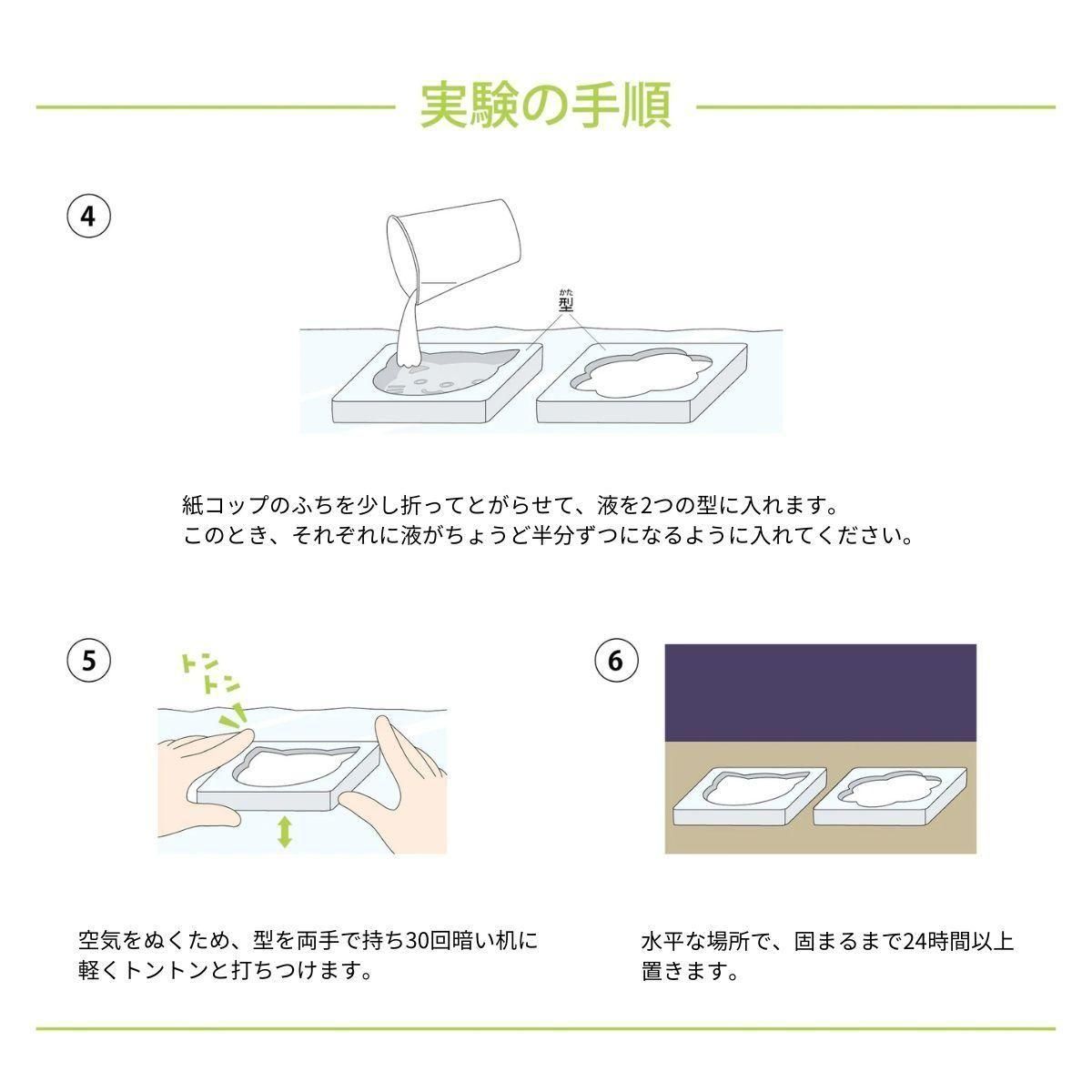 実験の手順

4

かた
型

紙コップのふちを少し折ってとがらせて、液を2つの型に入れます。
このとき、それぞれに液がちょうど半分ずつになるように入れてください。

5

トン
トン

空気をぬくため、型を両手で持ち30回暗い机に軽くトントンと打ちつけます。

6

水平な場所で、固まるまで24時間以上置きます。