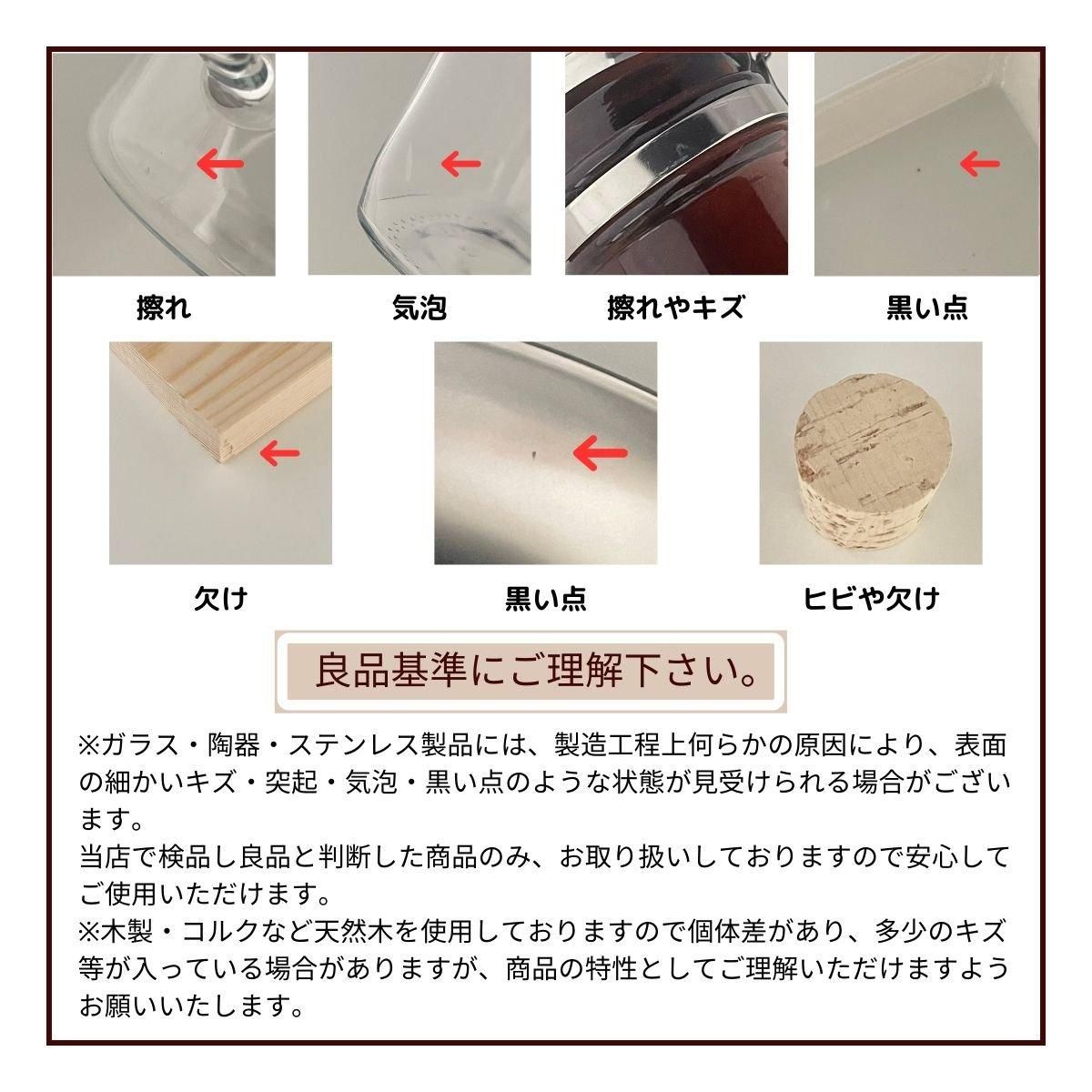 擦れ

気泡

擦れやキズ

黒い点

欠け

黒い点

ヒビや欠け

良品基準にご理解下さい。

※ガラス・陶器・ステンレス製品には、製造工程上何らかの原因により、表面の細かいキズ・突起・気泡・黒い点のような状態が見受けられる場合がございます。
当店で検品し良品と判断した商品のみ、お取り扱いしておりますので安心してご使用いただけます。
※木製・コルクなど天然木を使用しておりますので個体差があり、多少のキズ等が入っている場合がありますが、商品の特性としてご理解いただけますようお願いいたします。