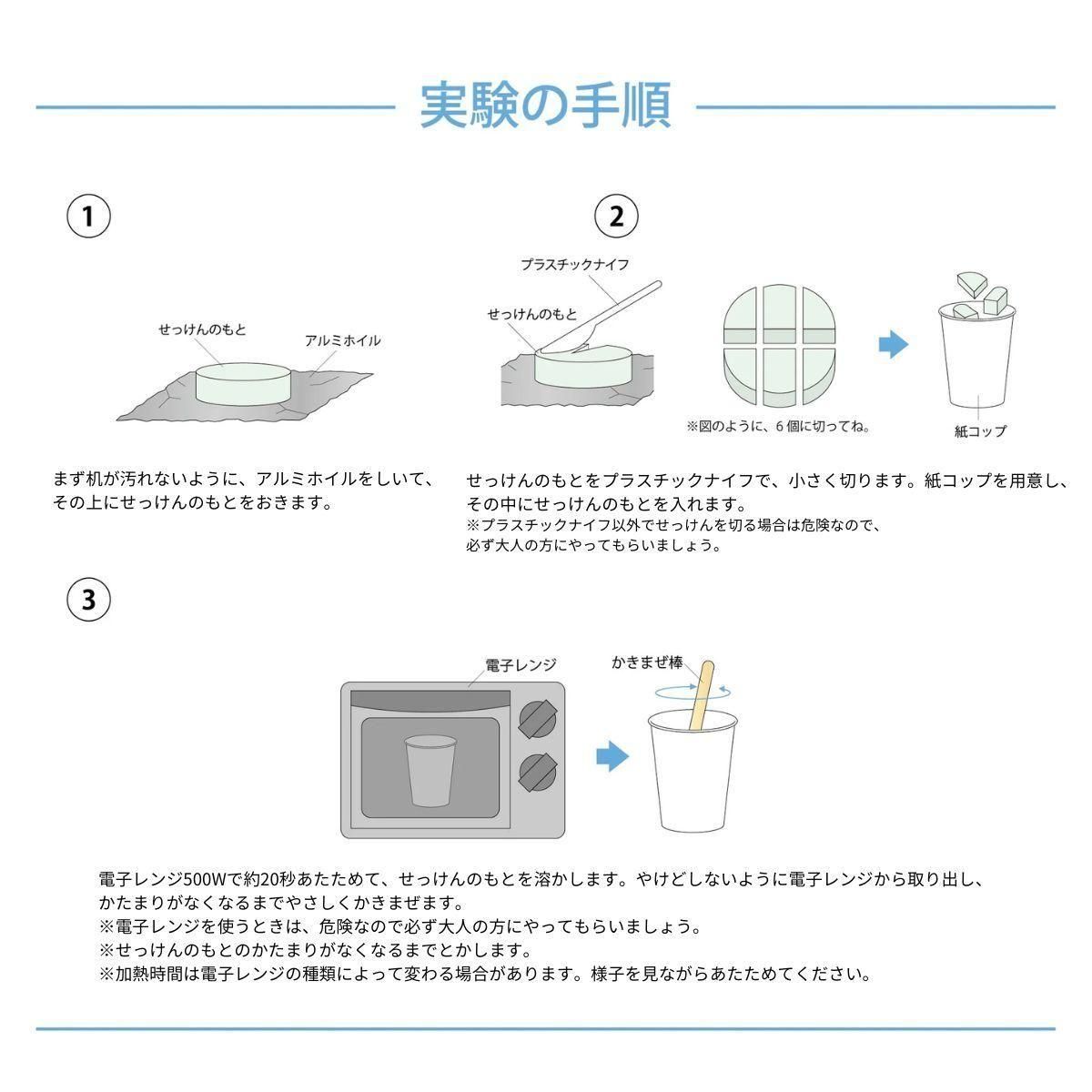 実験の手順

1

せっけんのもと

アルミホイル

まず机が汚れないように、アルミホイルをしいて、その上にせっけんのもとをおきます。

2

プラスチックナイフ

せっけんのもと

※図のように、6個に切ってね。

紙コップ

せっけんのもとをプラスチックナイフで、小さく切ります。紙コップを用意し、その中にせっけんのもとを入れます。
※プラスチックナイフ以外でせっけんを切る場合は危険なので、必ず大人の方にやってもらいましょう。

3

電子レンジ

かきまぜ棒

電子レンジ500Wで約20秒あたためて、せっけんのもとを溶かします。やけどしないように電子レンジから取り出し、かたまりがなくなるまでやさしくかきまぜます。
※電子レンジを使うときは、危険なので必ず大人の方にやってもらいましょう。
※せっけんのもとのかたまりがなくなるまでとかします。
※加熱時間は電子レンジの種類によって変わる場合があります。様子を見ながらあたためてください。