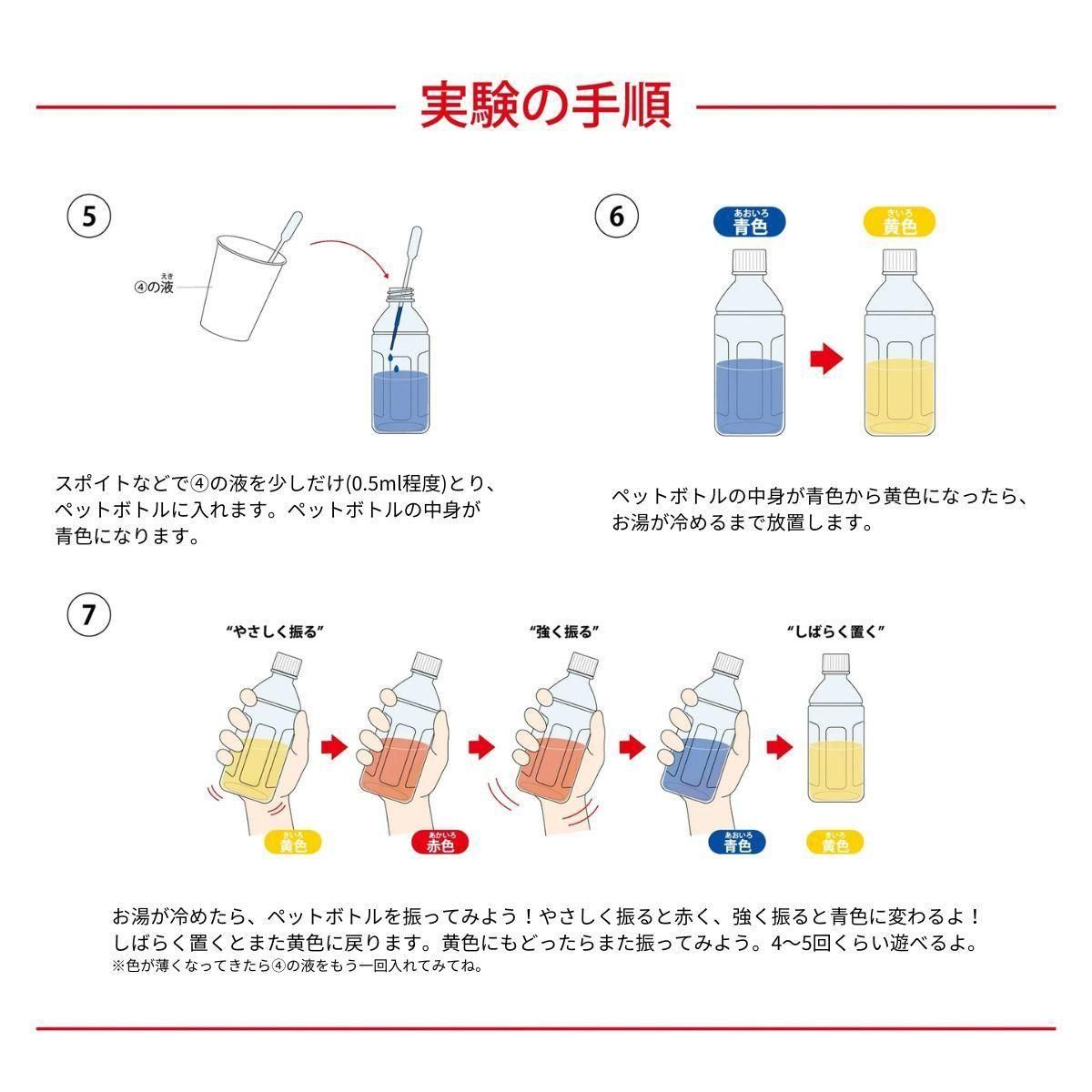 実験の手順

5

④の液（えき）

スポイトなどで④の液を少しだけ(0.5ml程度)とり、ペットボトルに入れます。ペットボトルの中身が青色になります。

6

青色（あおいろ）

黄色（きいろ）

ペットボトルの中身が青色から黄色になったら、お湯が冷めるまで放置します。

7

“やさしく振る”

“強く振る”

“しばらく置く”

黄色（きいろ）

赤色（あかいろ）

青色（あおいろ）

黄色（きいろ）

お湯が冷めたら、ペットボトルを振ってみよう！やさしく振ると赤く、強く振ると青色に変わるよ！しばらく置くとまた黄色に戻ります。黄色にもどったらまた振ってみよう。4〜5回くらい遊べるよ。
※色が薄くなってきたら④の液をもう一回入れてみてね。