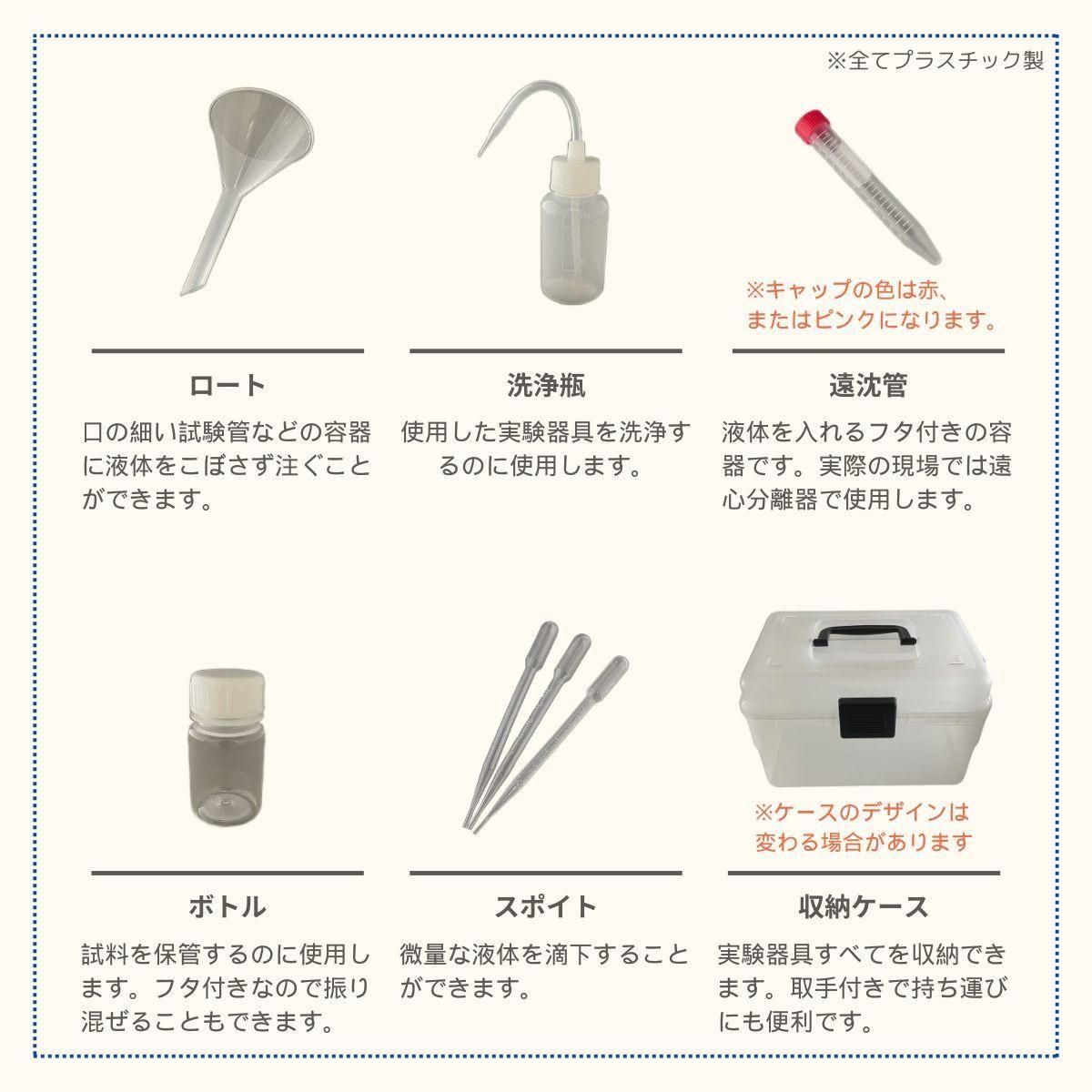 ※全てプラスチック製

ロート

口の細い試験管などの容器に液体をこぼさず注ぐことができます。

洗浄瓶

使用した実験器具を洗浄するのに使用します。

※キャップの色は赤、またはピンクになります。

遠沈管

液体を入れるフタ付きの容器です。実際の現場では遠心分離器で使用します。

ボトル

試料を保管するのに使用します。フタ付きなので振り混ぜることもできます。

スポイト

微量な液体を滴下することができます。

※ケースのデザインは変わる場合があります

収納ケース

実験器具すべてを収納できます。取手付きで持ち運びにも便利です。