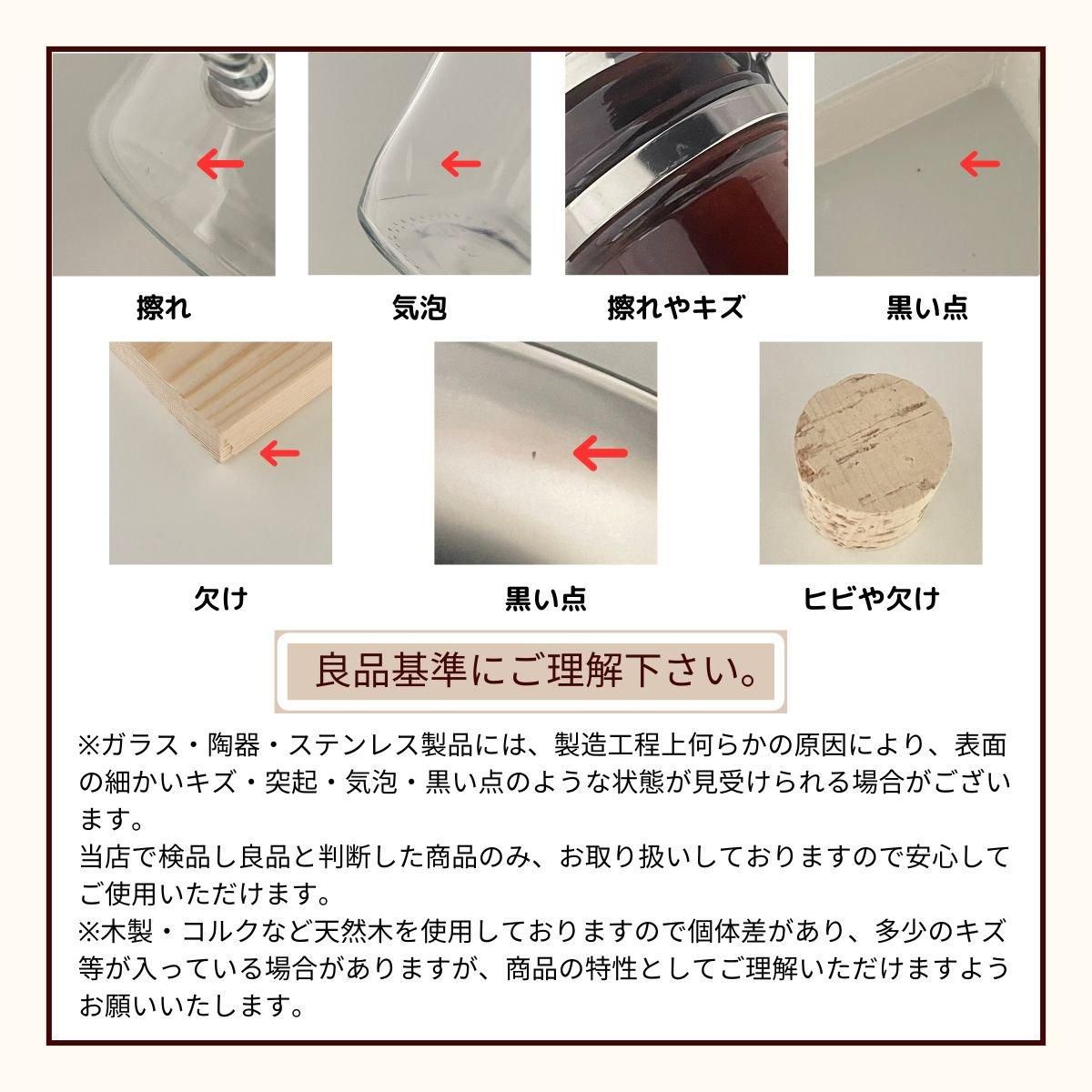 擦れ

気泡

擦れやキズ

黒い点

欠け

黒い点

ヒビや欠け

良品基準にご理解下さい。

※ガラス・陶器・ステンレス製品には、製造工程上何らかの原因により、表面の細かいキズ・突起・気泡・黒い点のような状態が見受けられる場合がございます。
当店で検品し良品と判断した商品のみ、お取り扱いしておりますので安心してご使用いただけます。
※木製・コルクなど天然木を使用しておりますので個体差があり、多少のキズ等が入っている場合がありますが、商品の特性としてご理解いただけますようお願いいたします。