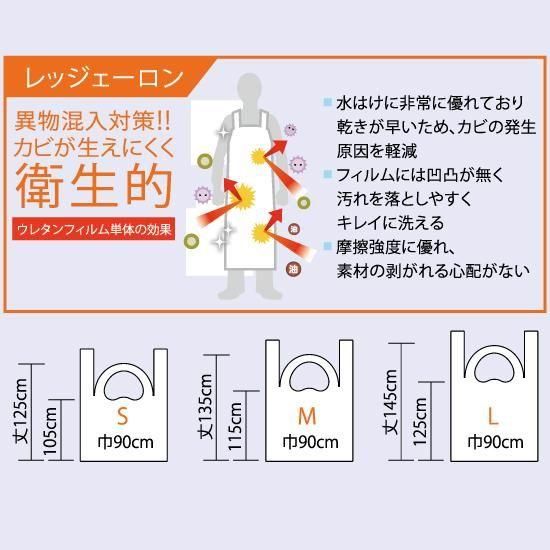 レッジェーロン

異物混入対策!!
カビが生えにくく
衛生的

ウレタンフィルム単体の効果

油
油

■水はけに非常に優れており乾きが早いため、カビの発生原因を軽減
■フィルムには凹凸が無く汚れを落としやすくキレイに洗える
■摩擦強度に優れ、素材の剥がれる心配がない

丈125cm
105cm
S
巾90cm

丈135cm
115cm
M
巾90cm

丈145cm
125cm
L
巾90cm