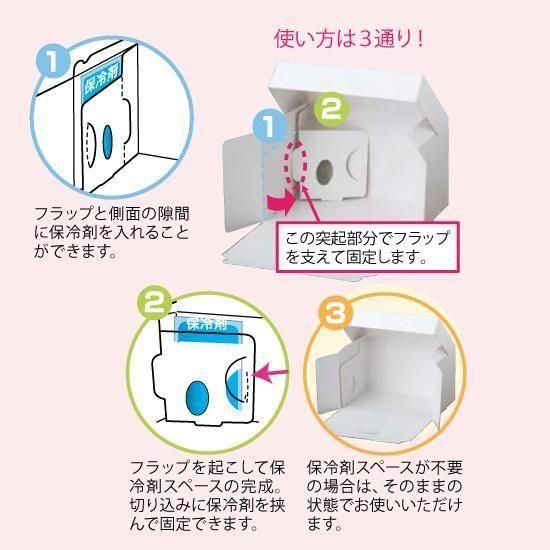 使い方は3通り！

1

保冷剤

フラップと側面の隙間に保冷剤を入れることができます。

1

2

この突起部分でフラップを支えて固定します。

2

保冷剤

フラップを起こして保冷剤スペースの完成。切り込みに保冷剤を挟んで固定できます。

3

保冷剤スペースが不要の場合は、そのままの状態でお使いいただけます。